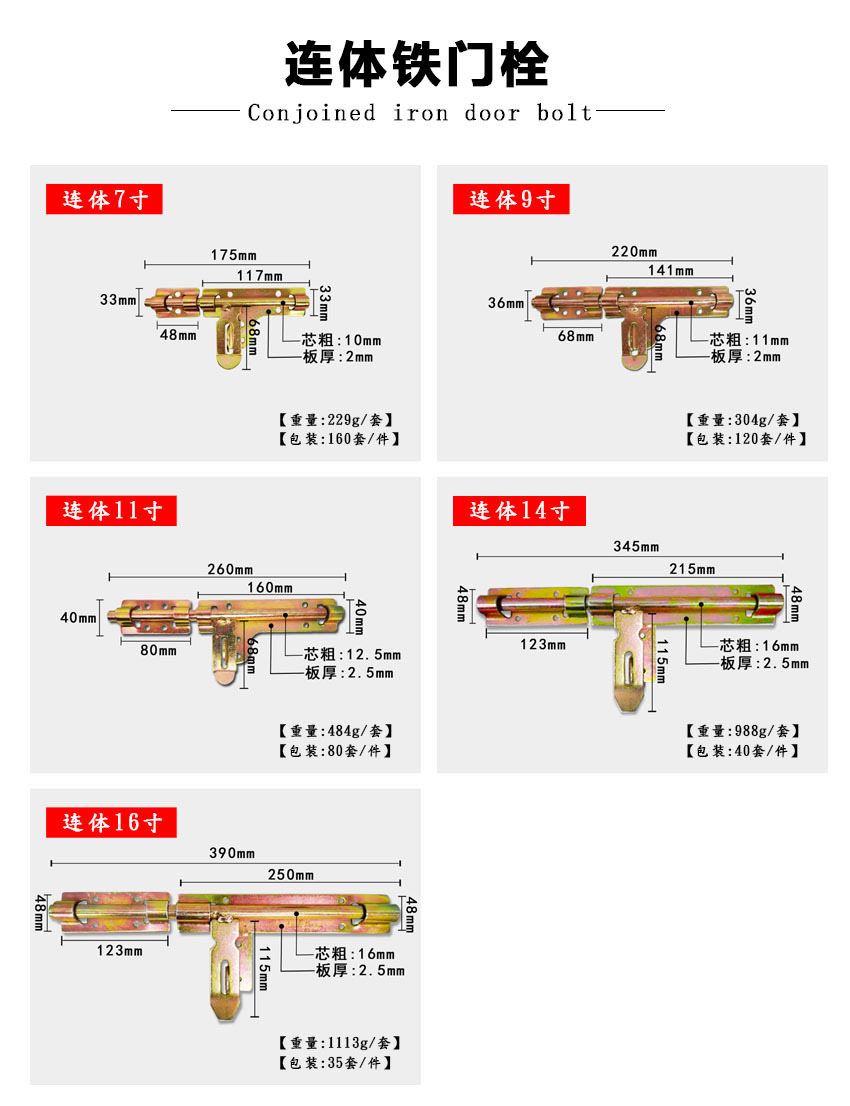 连体铁门栓

Conjoined iron door bolt

连体7寸

175mm
117mm
33mm
33mm
48mm
68mm
芯粗:10mm
板厚:2mm

【重量:229g/套】
【包装:160套/件】

连体9寸

220mm
141mm
36mm
36mm
68mm
68mm
芯粗:11mm
板厚:2mm

【重量:304g/套】
【包装:120套/件】

连体11寸

260mm
160mm
40mm
40mm
80mm
68mm
芯粗:12.5mm
板厚:2.5mm

【重量:484g/套】
【包装:80套/件】

连体14寸

345mm
215mm
48mm
48mm
123mm
115mm
芯粗:16mm
板厚:2.5mm

【重量:988g/套】
【包装:40套/件】

连体16寸

390mm
250mm
48mm
48mm
123mm
115mm
芯粗:16mm
板厚:2.5mm

【重量:1113g/套】
【包装:35套/件】