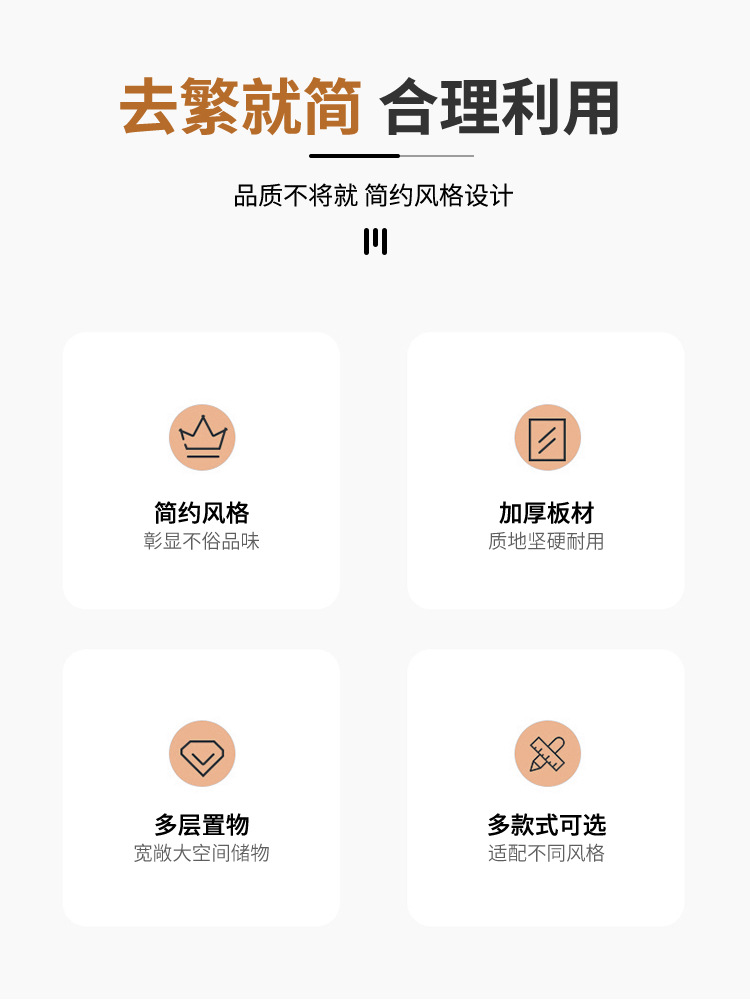 去繁就简 合理利用

品质不将就 简约风格设计

简约风格
彰显不俗品味

加厚板材
质地坚硬耐用

多层置物
宽敞大空间储物

多款式可选
适配不同风格