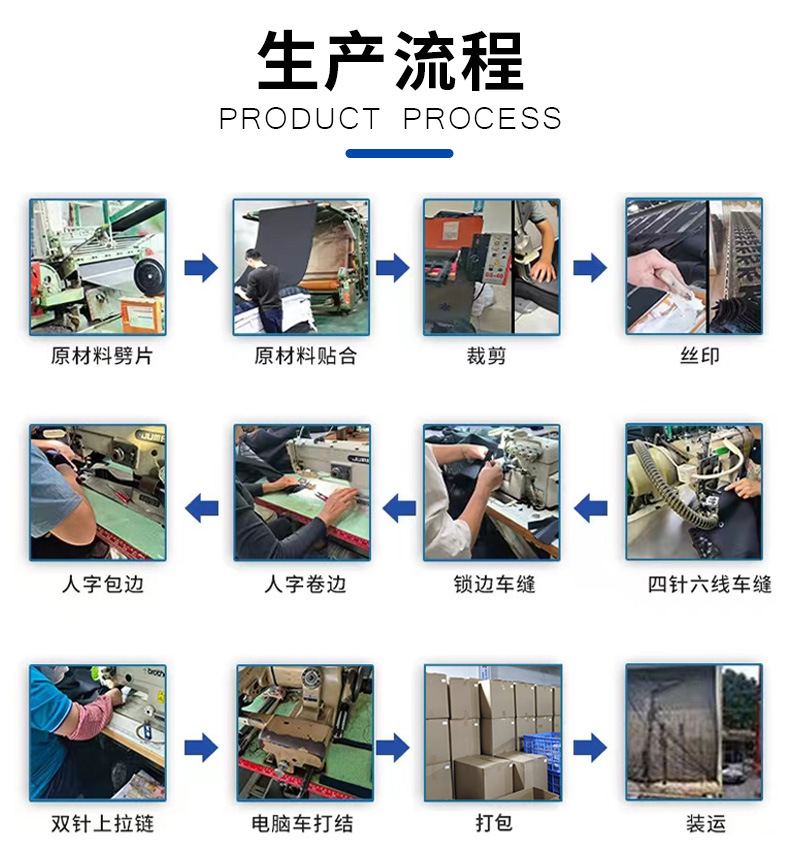 生产流程
PRODUCT PROCESS

原材料劈片

原材料贴合

裁剪

丝印

人字包边

人字卷边

锁边车缝

四针六线车缝

双针上拉链

电脑车打结

打包

装运