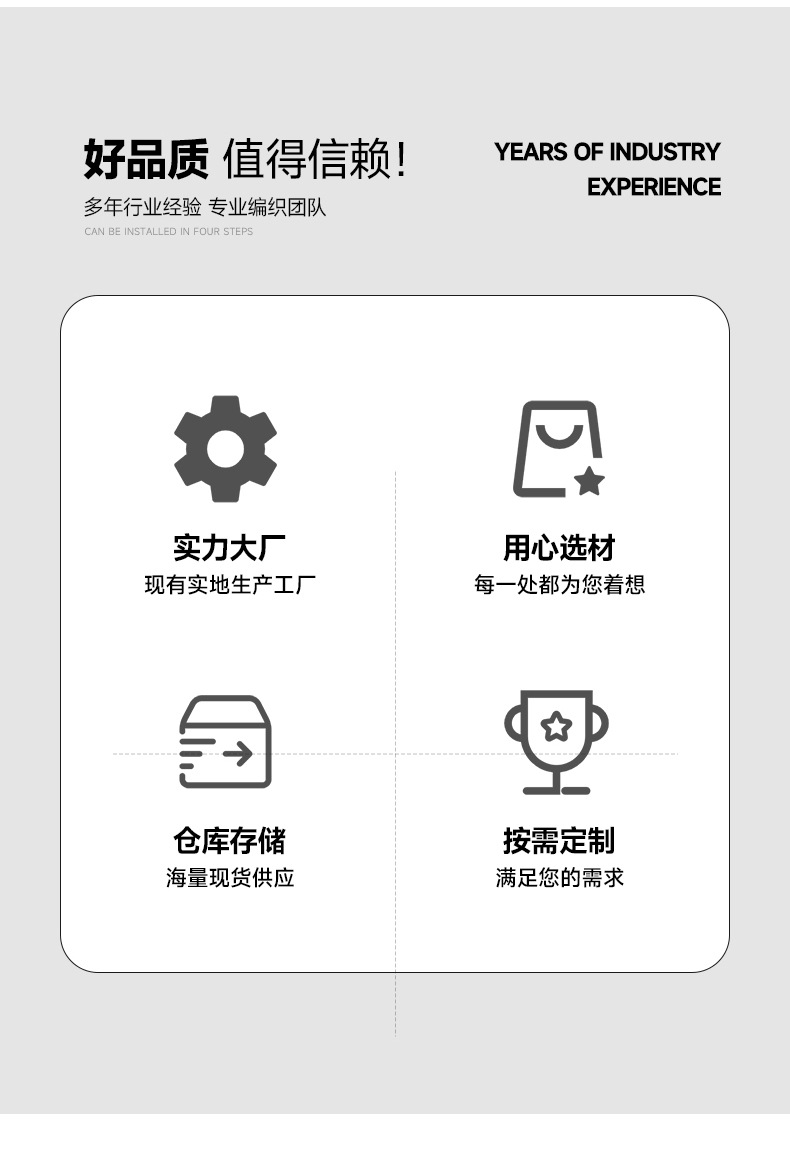 好品质 值得信赖!

多年行业经验 专业编织团队

CAN BE INSTALLED IN FOUR STEPS

YEARS OF INDUSTRY EXPERIENCE

实力大厂

现有实地生产工厂

用心选材

每一处都为您着想

仓库存储

海量现货供应

按需定制

满足您的需求