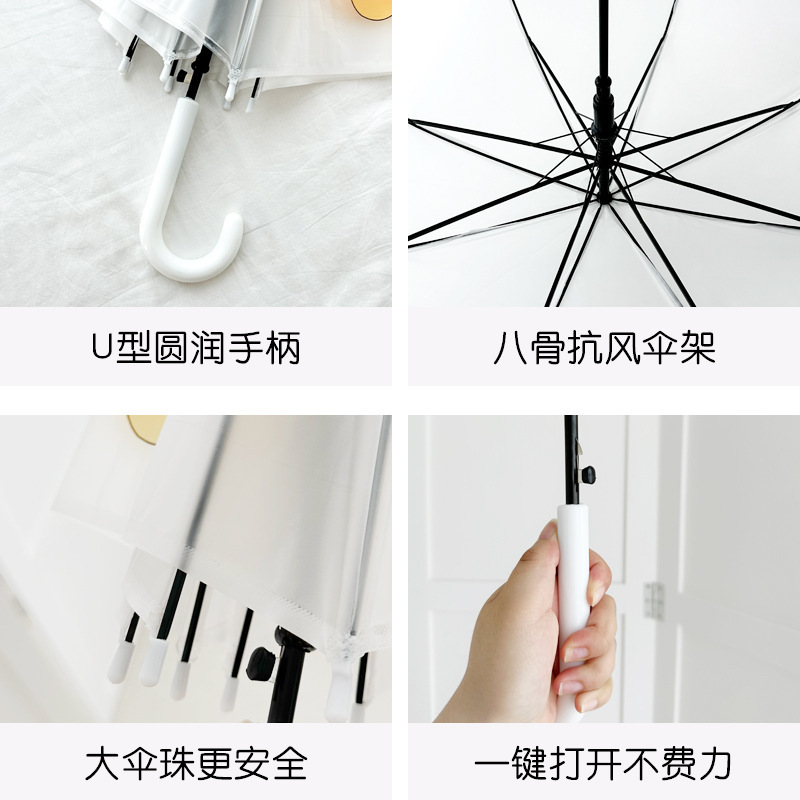 U型圆润手柄

八骨抗风伞架

大伞珠更安全

一键打开不费力