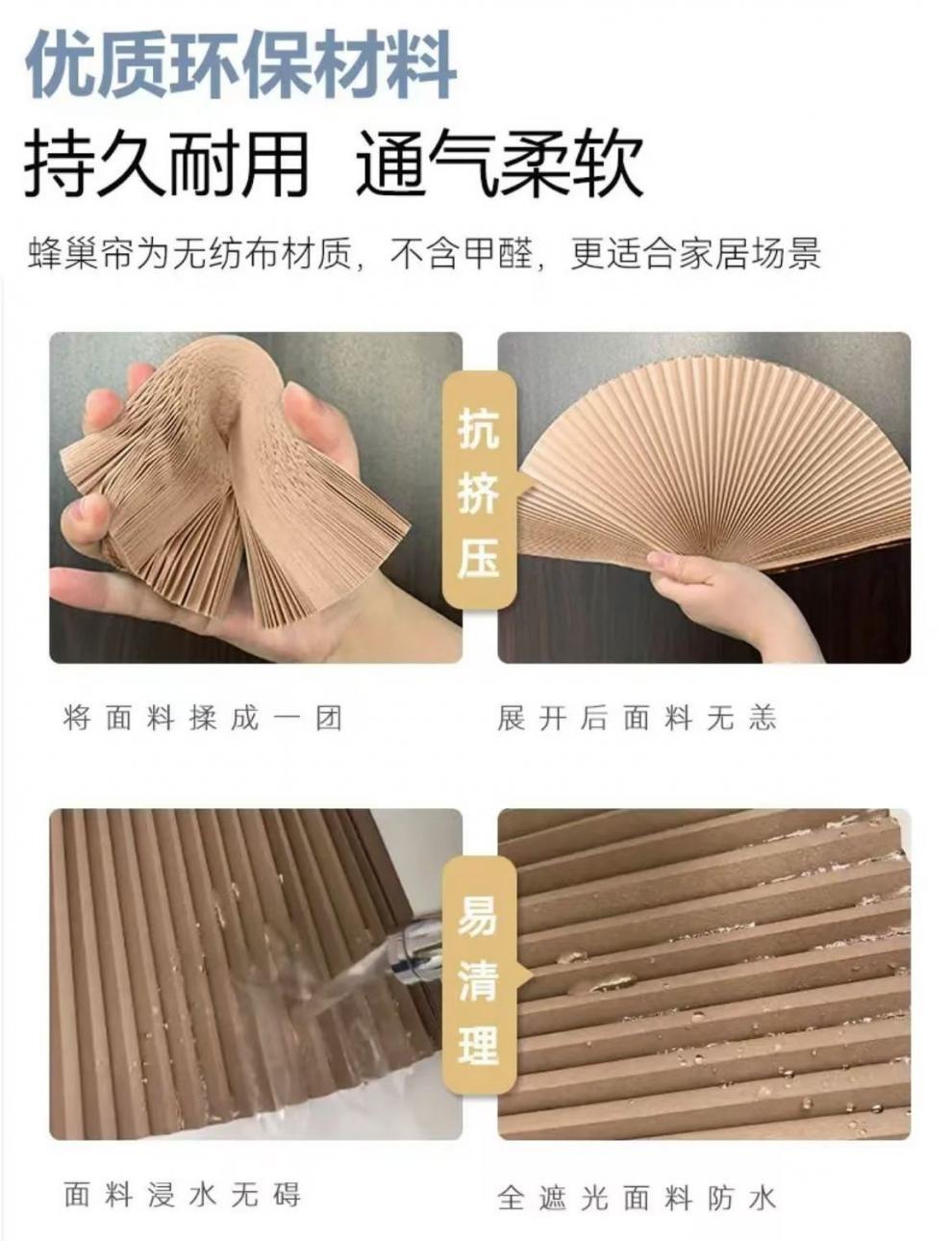 优质环保材料

持久耐用 通气柔软

蜂巢帘为无纺布材质，不含甲醛，更适合家居场景

抗挤压

将面料揉成一团

展开后面料无恙

易清理

面料浸水无碍

全遮光面料防水