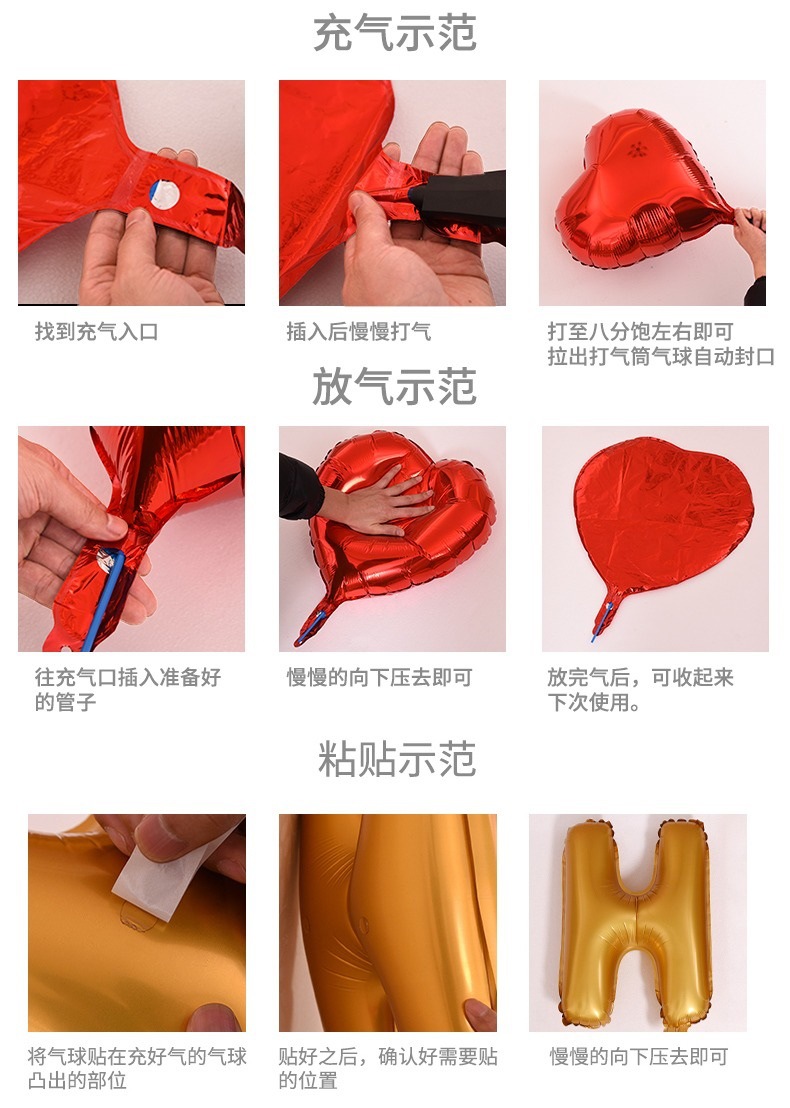 充气示范

找到充气入口

插入后慢慢打气

打至八分饱左右即可
拉出打气筒气球自动封口

放气示范

往充气口插入准备好的管子

慢慢的向下压去即可

放完气后，可收起来下次使用。

粘贴示范

将气球贴在充好气的气球凸出的部位

贴好之后，确认好需要贴的位置

慢慢的向下压去即可