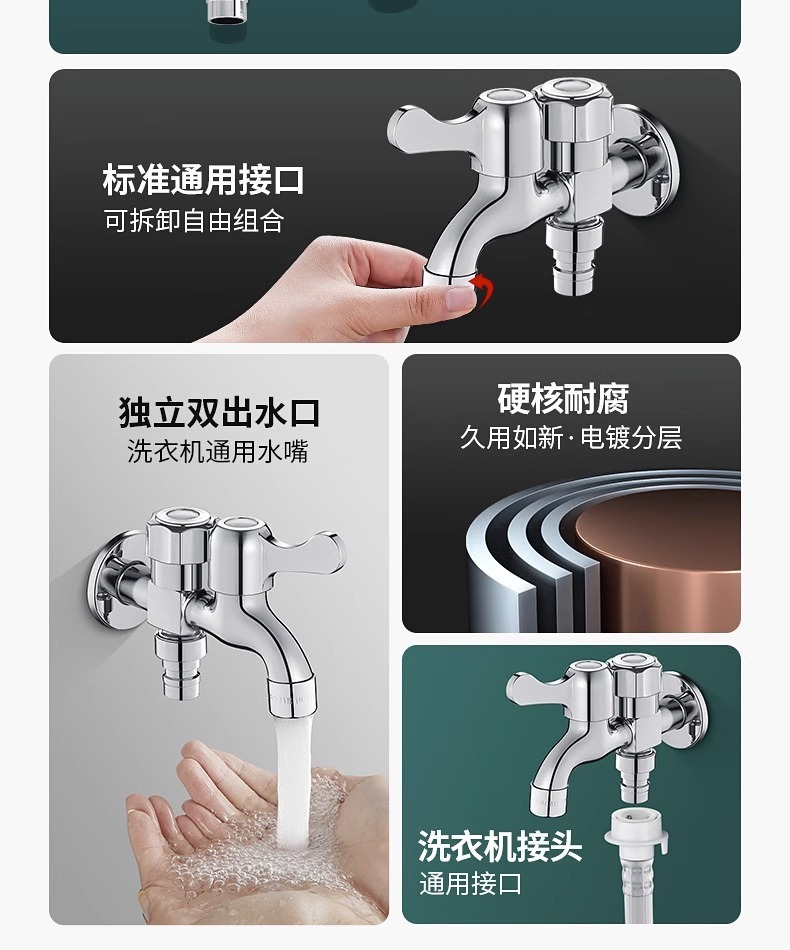 标准通用接口
可拆卸自由组合

独立双出水口
洗衣机通用水嘴

硬核耐腐
久用如新·电镀分层

洗衣机接头
通用接口