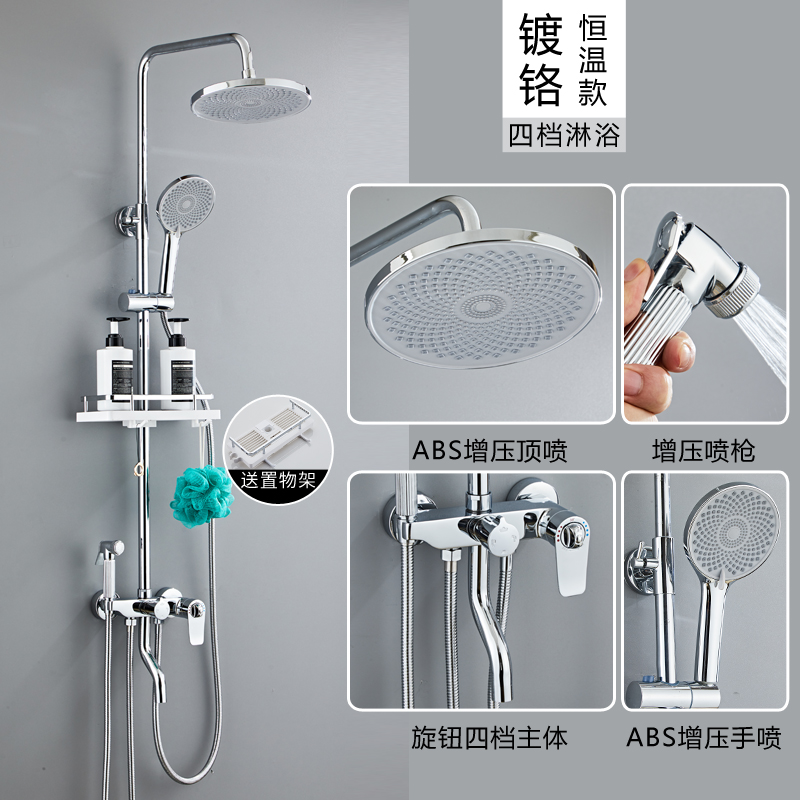 镀铬 恒温款

四档淋浴

送置物架

ABS增压顶喷

增压喷枪

旋钮四档主体

ABS增压手喷