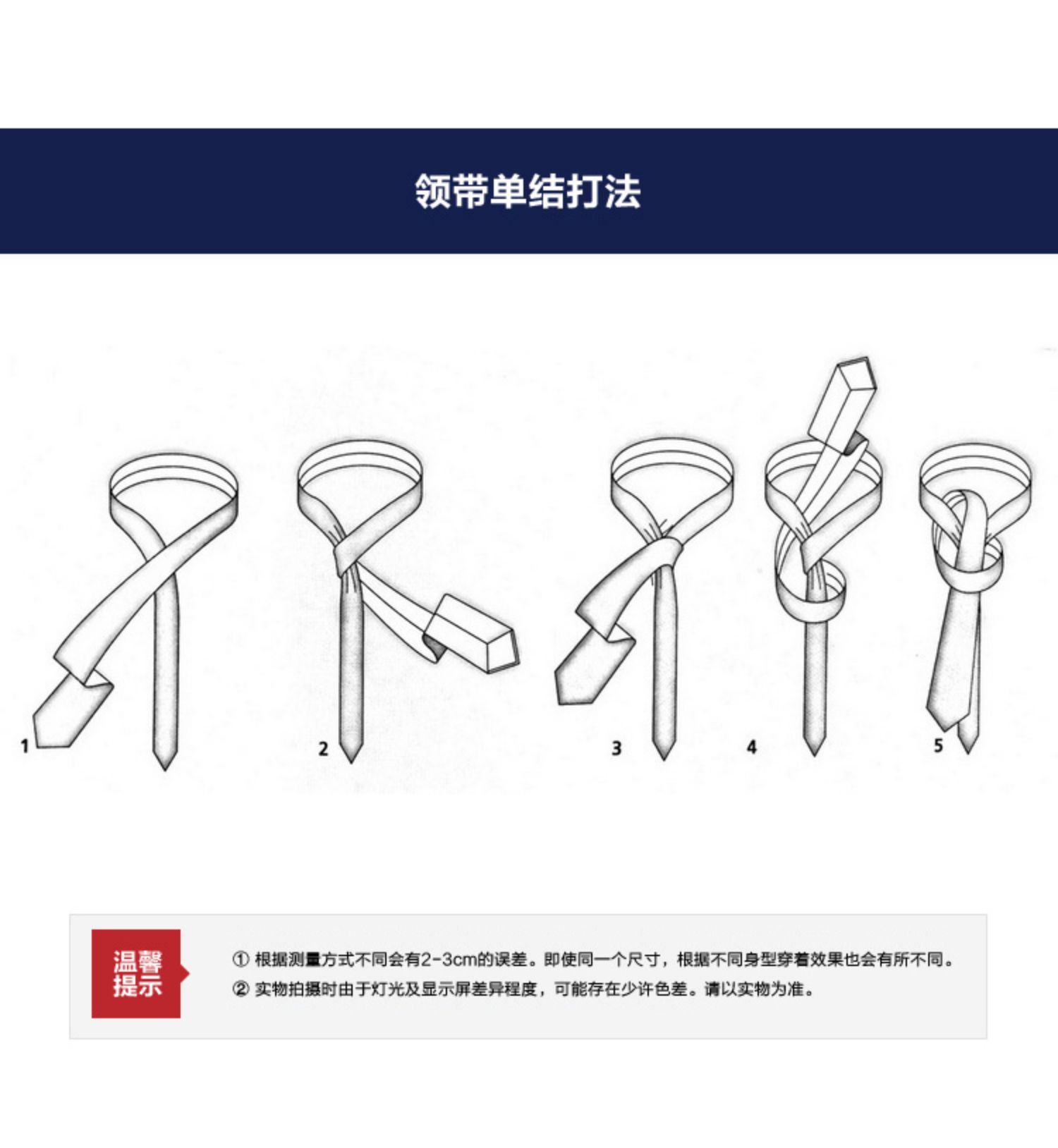 领带单结打法

1

2

3

4

5

温馨提示

① 根据测量方式不同会有2-3cm的误差。即使同一个尺寸，根据不同身型穿着效果也会有所不同。

② 实物拍摄时由于灯光及显示屏差异程度，可能存在少许色差。请以实物为准。