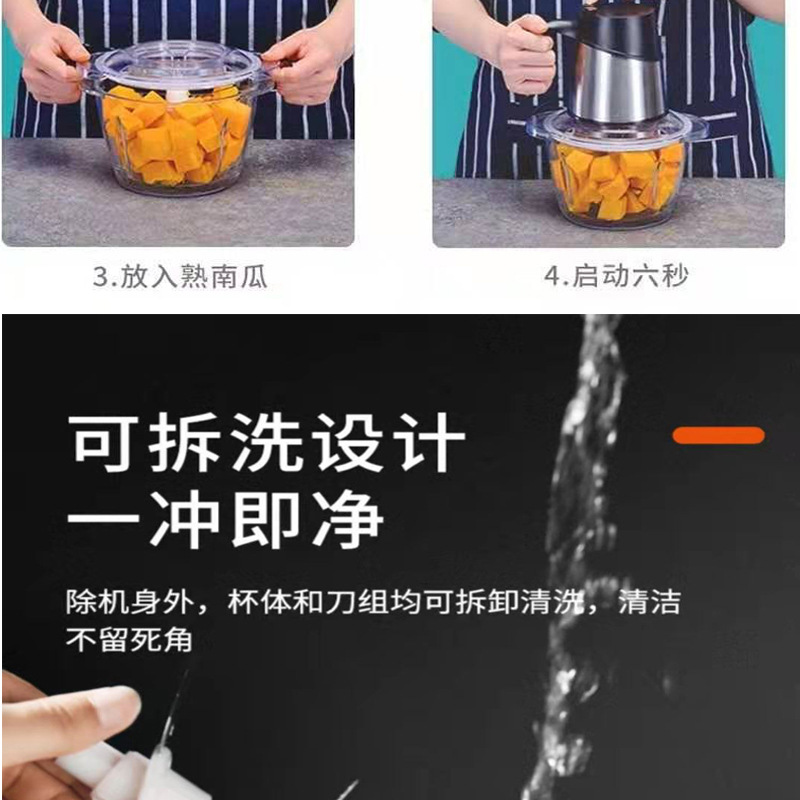 3.放入熟南瓜

4.启动六秒

可拆洗设计
一冲即净

除机身外，杯体和刀组均可拆卸清洗，清洁不留死角