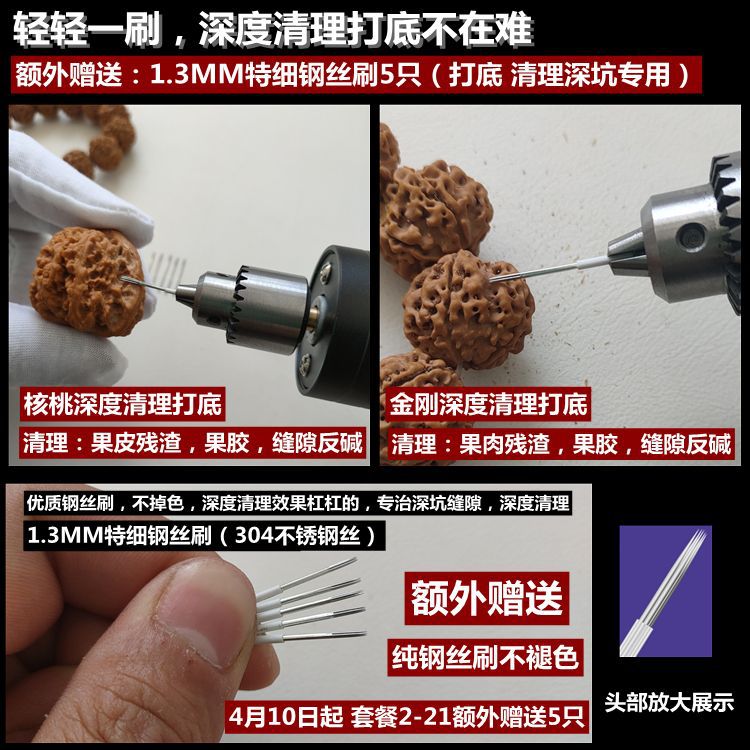 轻轻一刷，深度清理打底不在难

额外赠送：1.3MM特细钢丝刷5只（打底 清理深坑专用）

核桃深度清理打底

清理：果皮残渣，果胶，缝隙反碱

金刚深度清理打底

清理：果肉残渣，果胶，缝隙反碱

优质钢丝刷，不掉色，深度清理效果杠杠的，专治深坑缝隙，深度清理

1.3MM特细钢丝刷（304不锈钢丝）

额外赠送

纯钢丝刷不褪色

4月10日起 套餐2-21额外赠送5只

头部放大展示