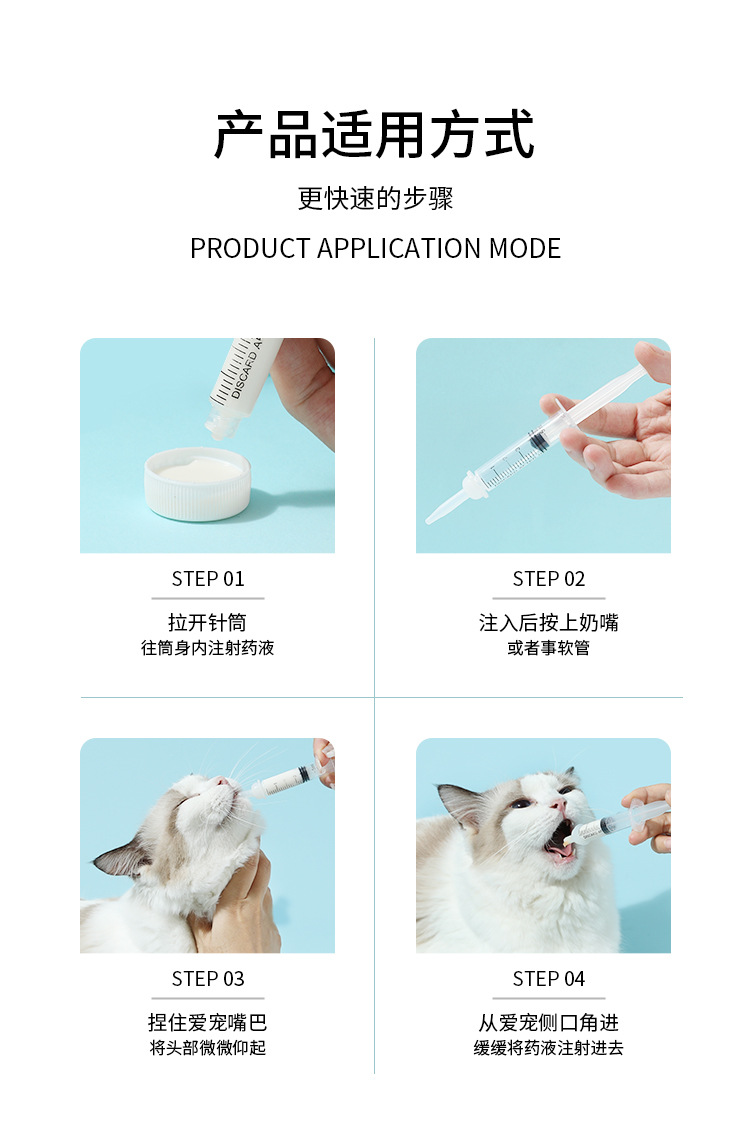 产品适用方式

更快速的步骤

PRODUCT APPLICATION MODE

DISCARD A

STEP 01

拉开针筒
往筒身内注射药液

STEP 02

注入后按上奶嘴
或者事软管

STEP 03

捏住爱宠嘴巴
将头部微微仰起

STEP 04

从爱宠侧口角进
缓缓将药液注射进去