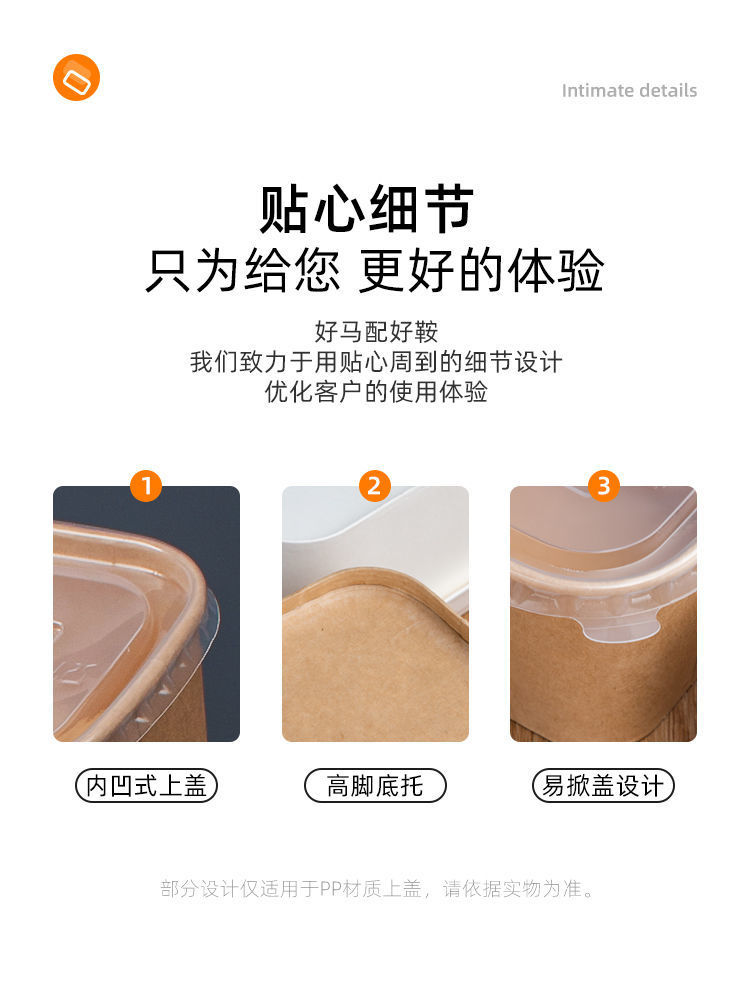 Intimate details

贴心细节
只为给您 更好的体验

好马配好鞍
我们致力于用贴心周到的细节设计
优化客户的使用体验

1

2

3

内凹式上盖

高脚底托

易掀盖设计

部分设计仅适用于PP材质上盖，请依据实物为准。