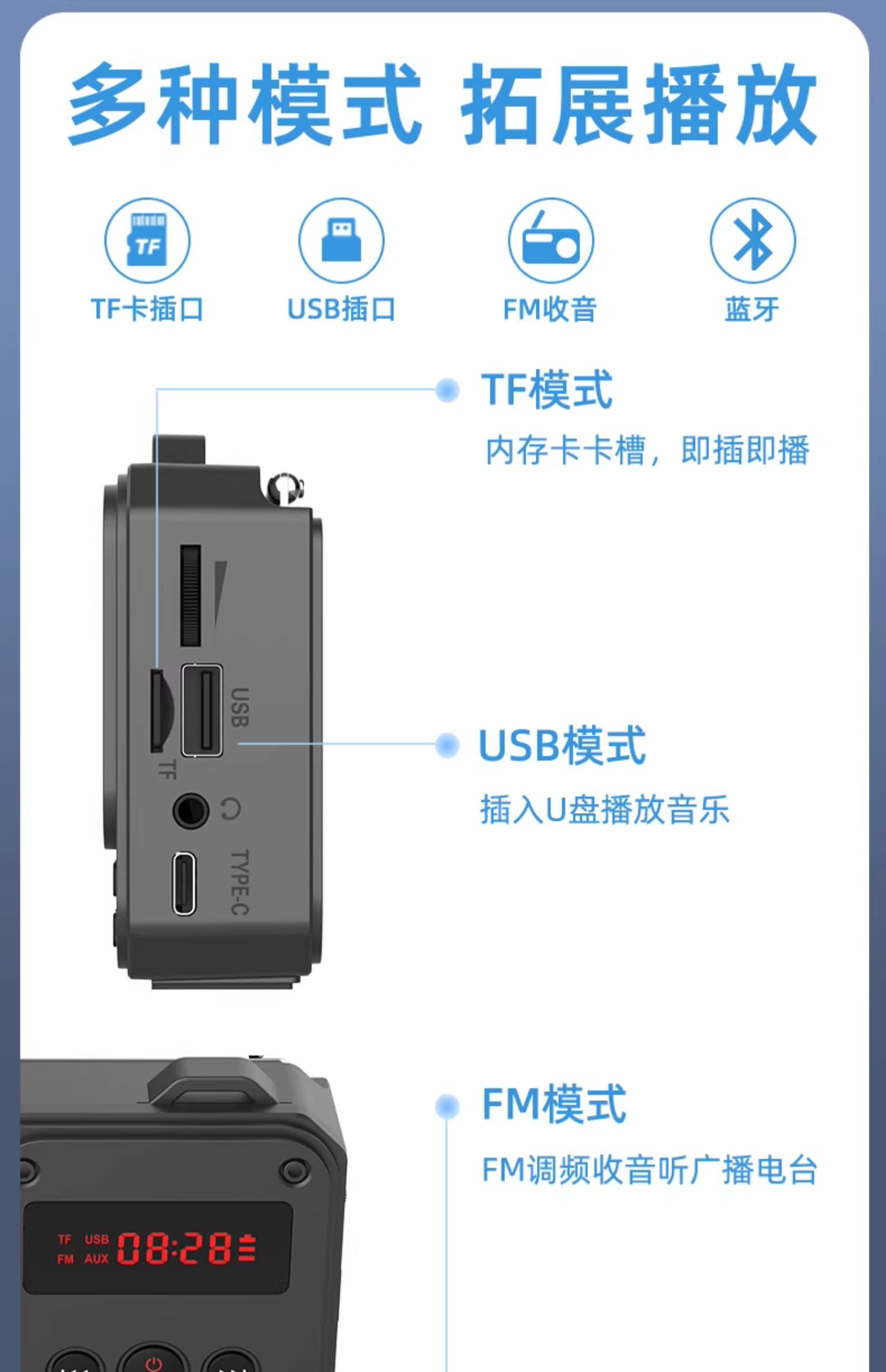 多种模式 拓展播放

TF
TF卡插口

USB插口

FM收音

蓝牙

TF模式
内存卡卡槽，即插即播

USB
TF
TYPE-C

USB模式
插入U盘播放音乐

FM模式
FM调频收音听广播电台

TF USB
FM AUX
08:28