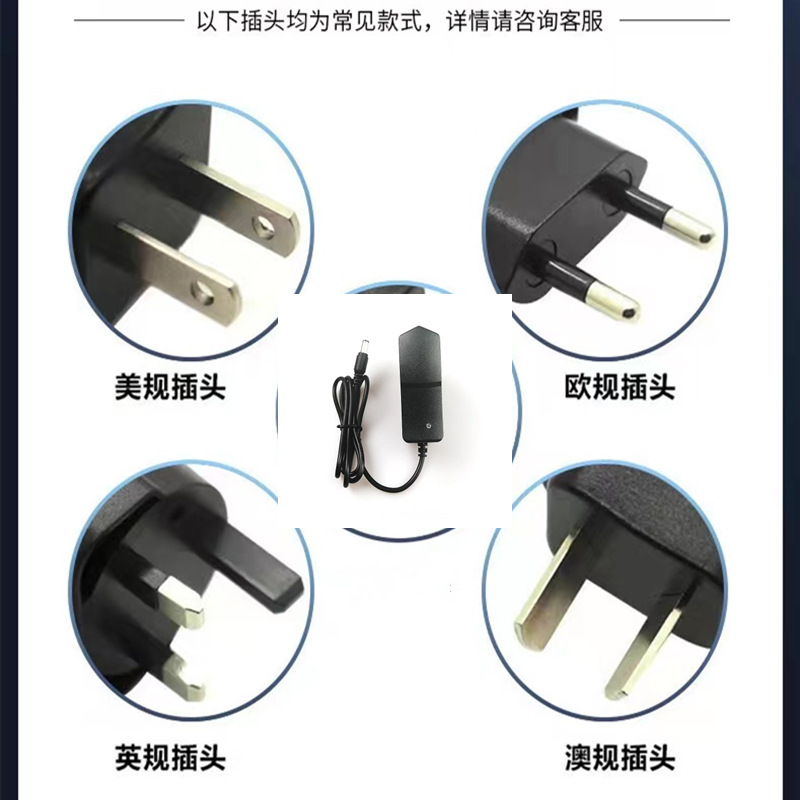 以下插头均为常见款式，详情请咨询客服

美规插头

欧规插头

英规插头

澳规插头