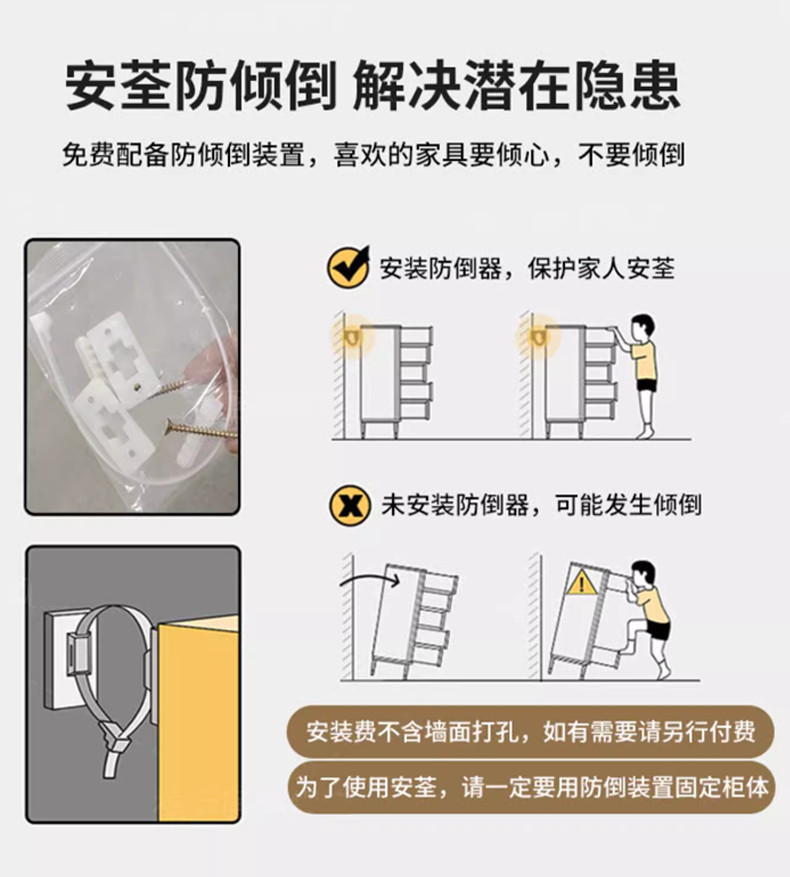 安荃防倾倒 解决潜在隐患

免费配备防倾倒装置，喜欢的家具要倾心，不要倾倒

安装防倒器，保护家人安荃

未安装防倒器，可能发生倾倒

安装费不含墙面打孔，如有需要请另行付费

为了使用安荃，请一定要用防倒装置固定柜体