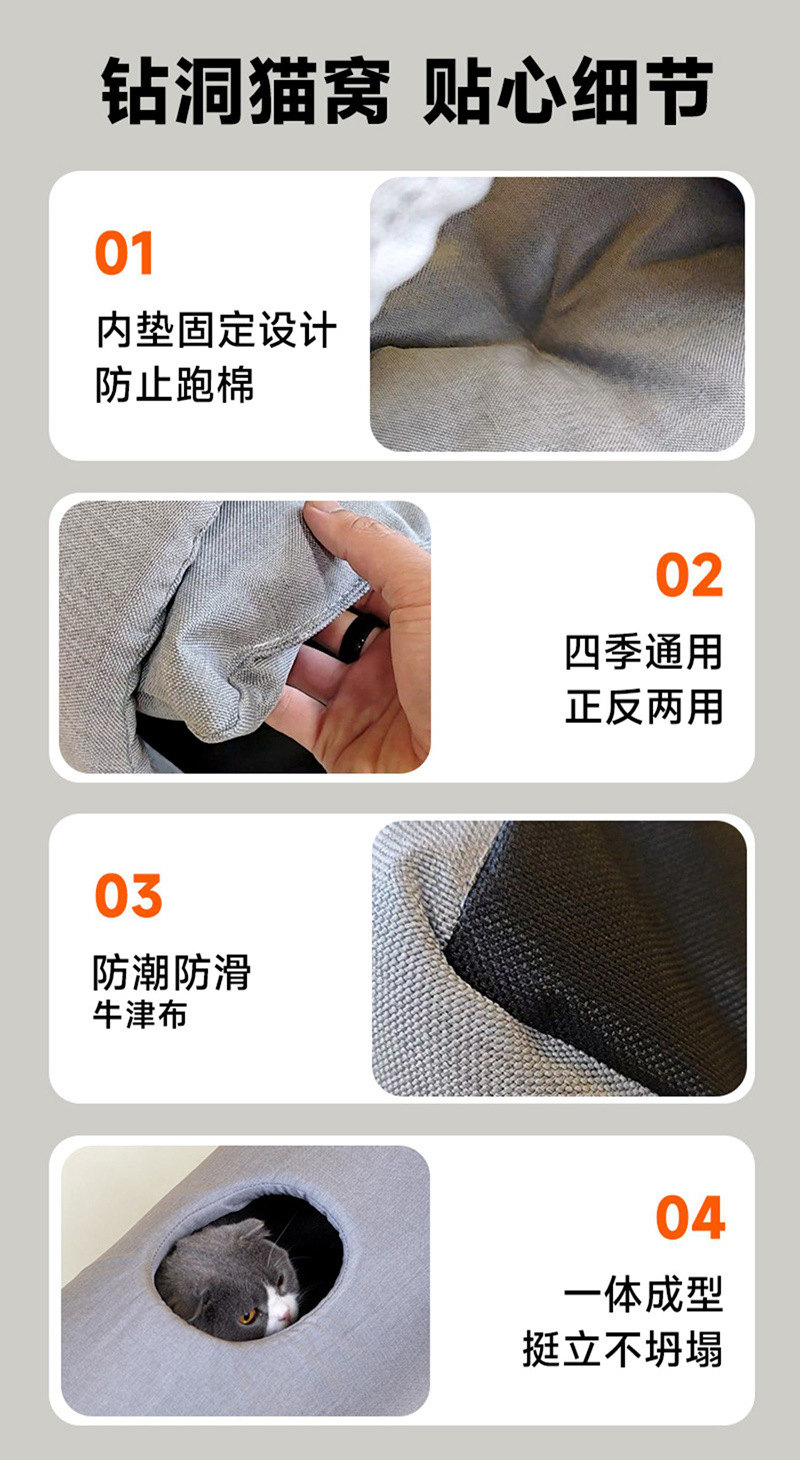 钻洞猫窝 贴心细节

01
内垫固定设计
防止跑棉

02
四季通用
正反两用

03
防潮防滑
牛津布

04
一体成型
挺立不坍塌