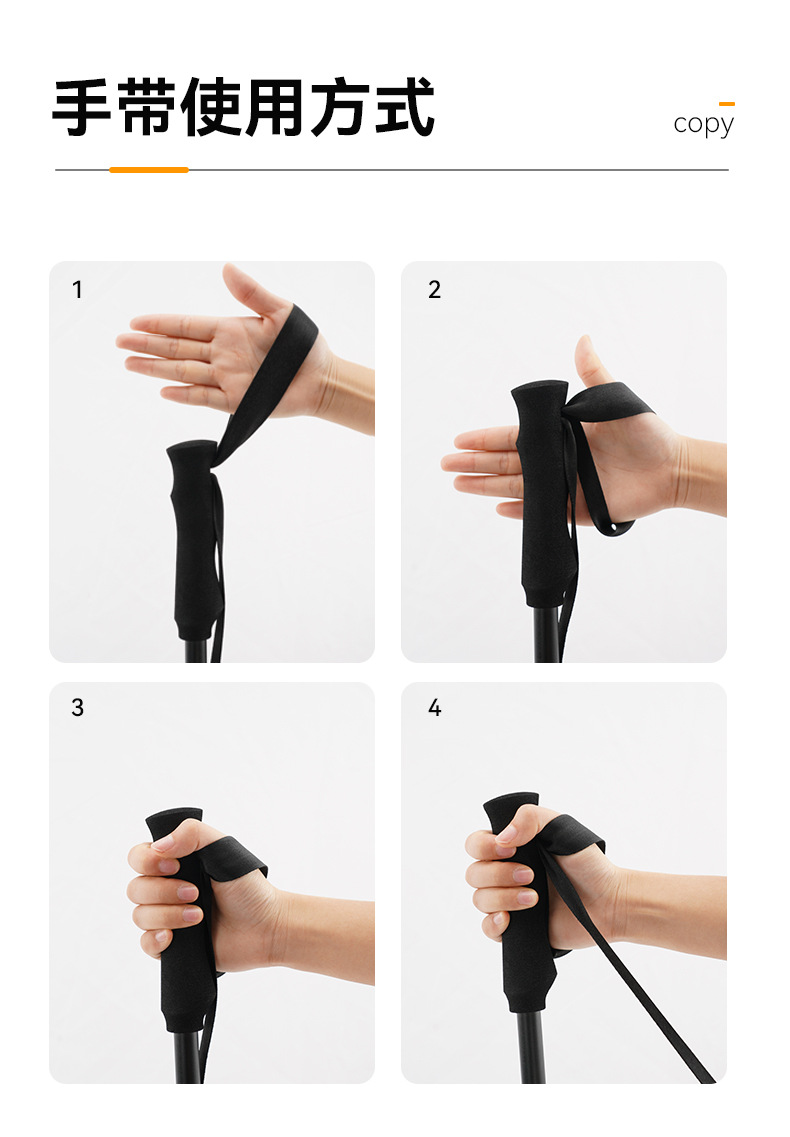 手带使用方式

copy

1

2

3

4