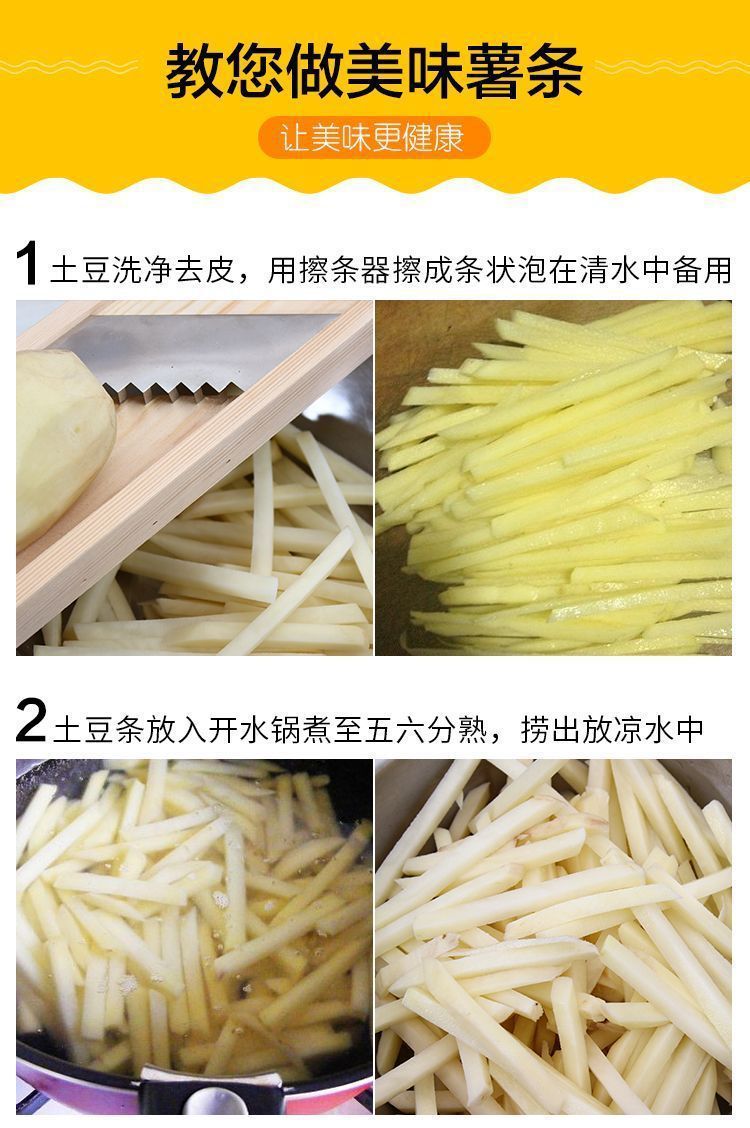 教您做美味薯条

让美味更健康

1 土豆洗净去皮，用擦条器擦成条状泡在清水中备用

2 土豆条放入开水锅煮至五六分熟，捞出放凉水中