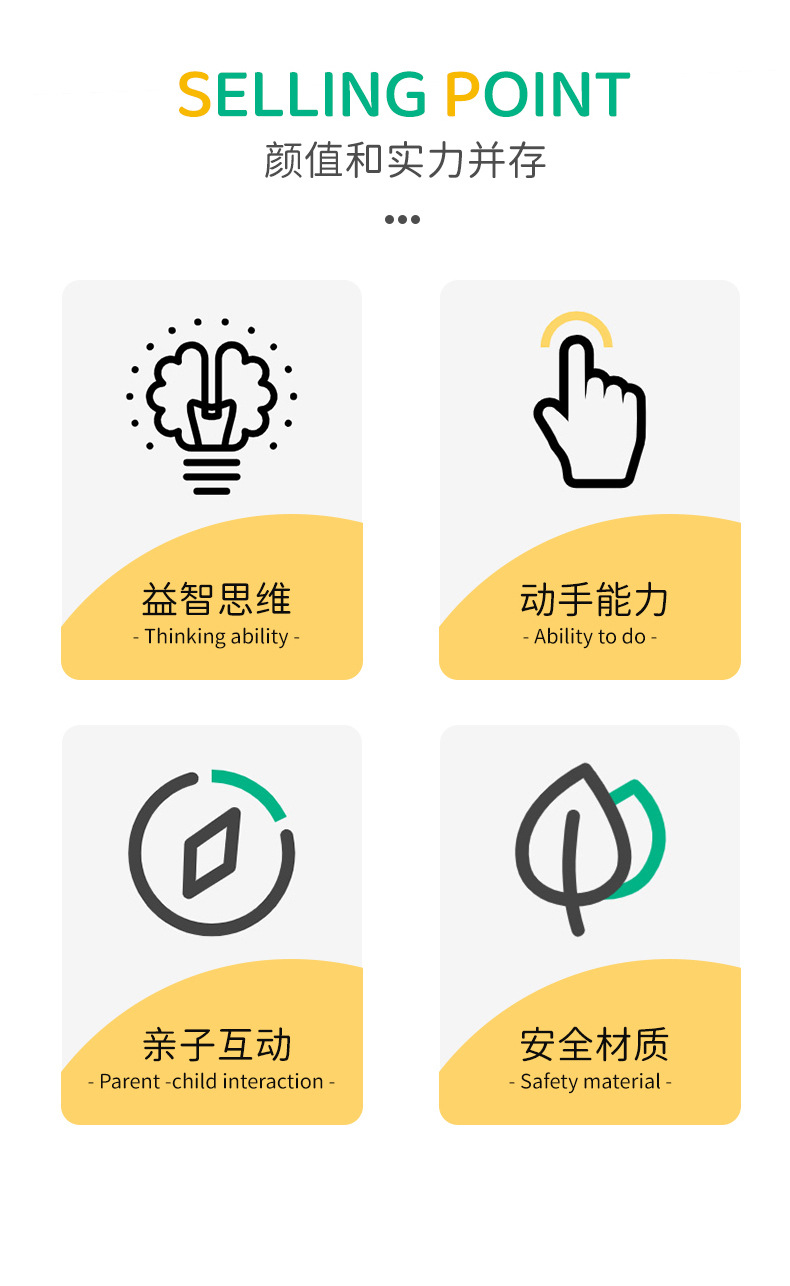 SELLING POINT
颜值和实力并存

益智思维
- Thinking ability -

动手能力
- Ability to do -

亲子互动
- Parent -child interaction -

安全材质
- Safety material -