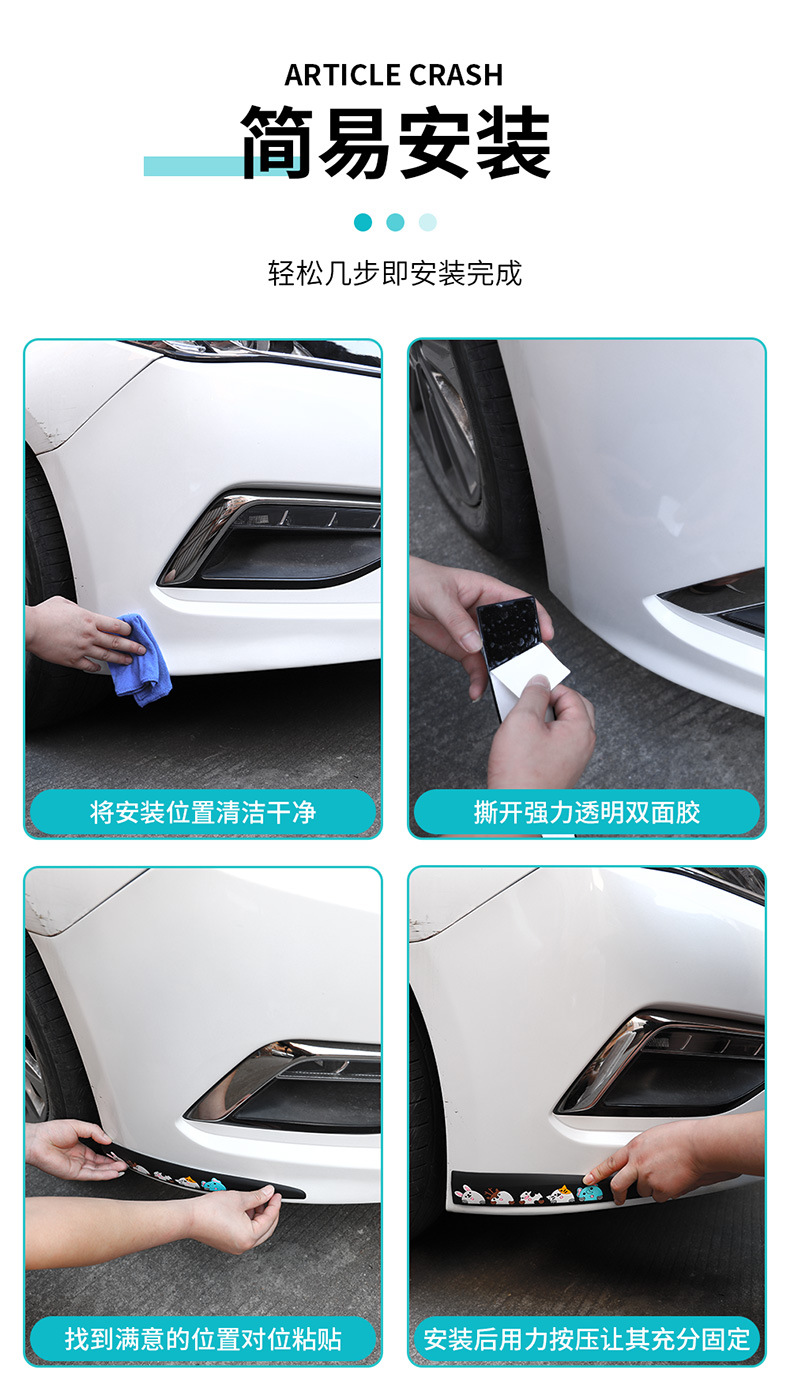 ARTICLE CRASH

简易安装

轻松几步即安装完成

将安装位置清洁干净

撕开强力透明双面胶

找到满意的位置对位粘贴

安装后用力按压让其充分固定