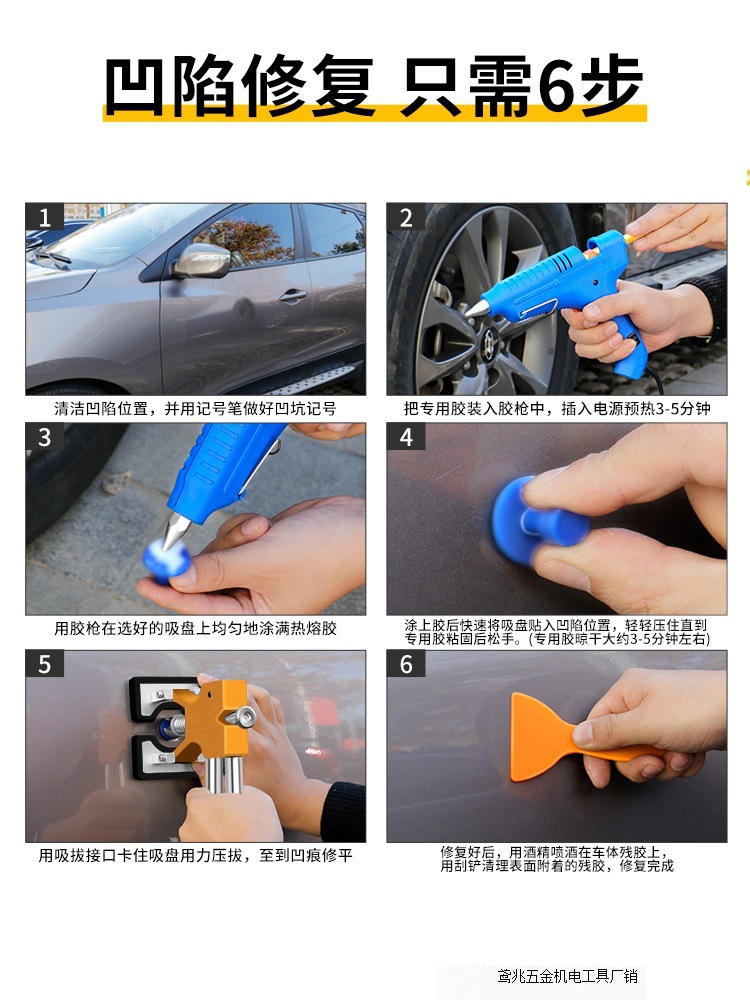 凹陷修复 只需6步

1
清洁凹陷位置，并用记号笔做好凹坑记号

2
把专用胶装入胶枪中，插入电源预热3-5分钟

3
用胶枪在选好的吸盘上均匀地涂满热熔胶

4
涂上胶后快速将吸盘贴入凹陷位置，轻轻压住直到专用胶粘固后松手。(专用胶晾干大约3-5分钟左右)

5
用吸拔接口卡住吸盘用力压拔，至到凹痕修平

6
修复好后，用酒精喷洒在车体残胶上，用刮铲清理表面附着的残胶，修复完成

鸢兆五金机电工具厂销