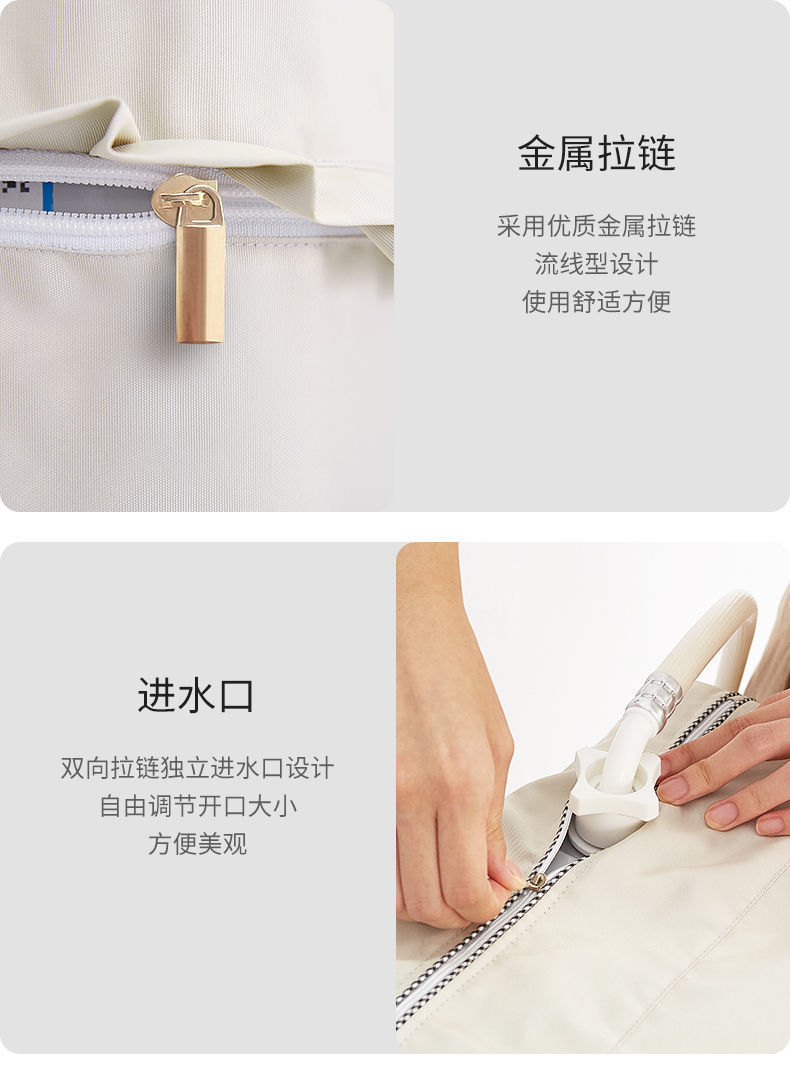 金属拉链

采用优质金属拉链
流线型设计
使用舒适方便

进水口

双向拉链独立进水口设计
自由调节开口大小
方便美观