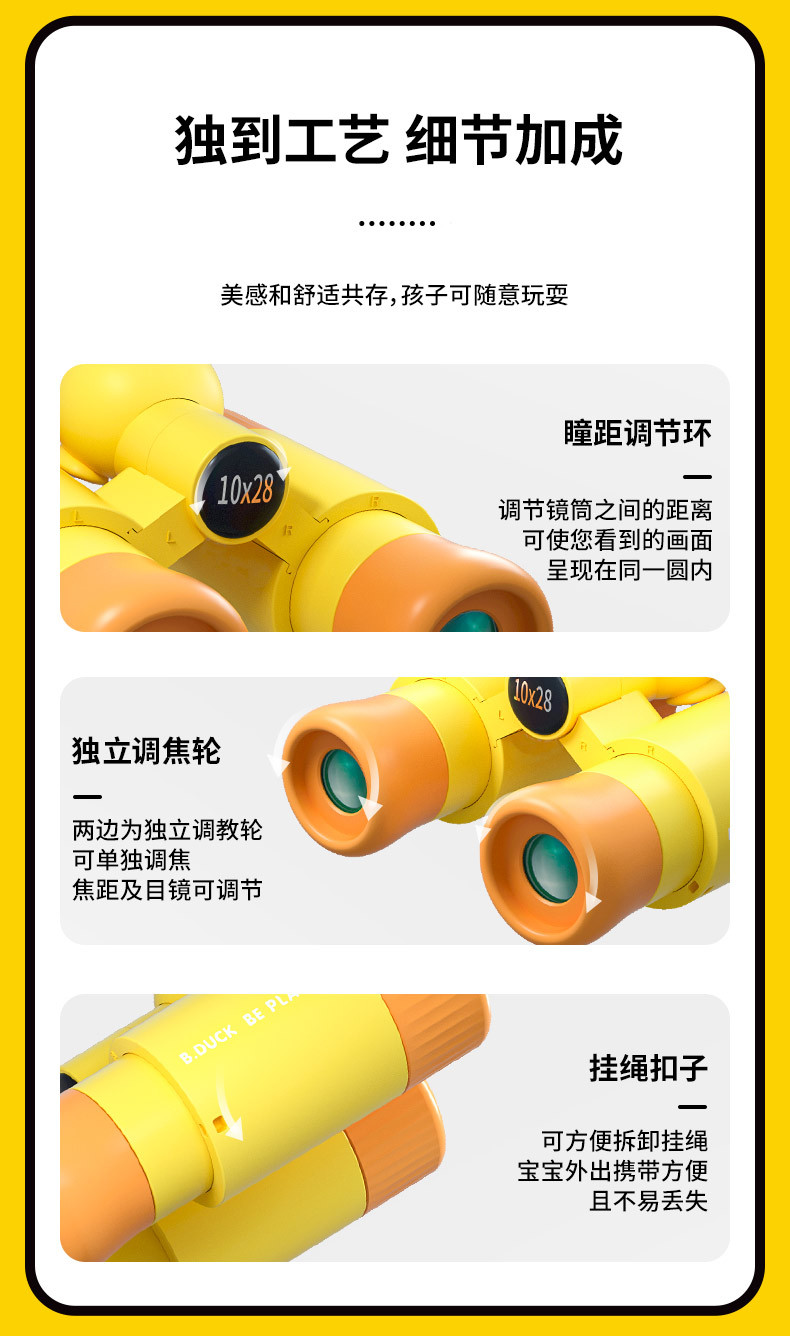 独到工艺 细节加成

美感和舒适共存,孩子可随意玩耍

10x28

L L R R

瞳距调节环

调节镜筒之间的距离
可使您看到的画面
呈现在同一圆内

10x28

独立调焦轮

两边为独立调教轮
可单独调焦
焦距及目镜可调节

B.DUCK BE PLA

挂绳扣子

可方便拆卸挂绳
宝宝外出携带方便
且不易丢失