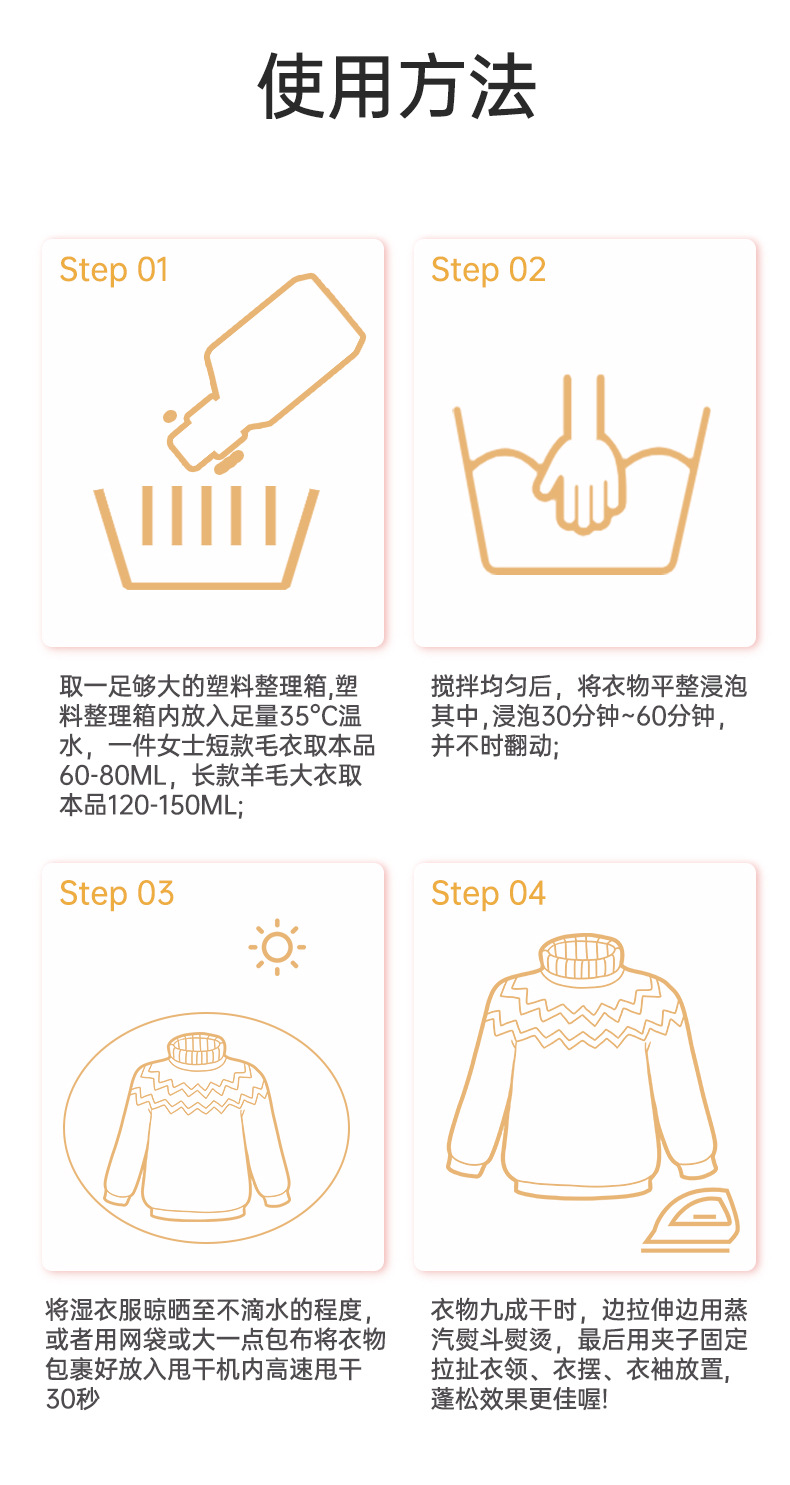 使用方法

Step 01

取一足够大的塑料整理箱,塑料整理箱内放入足量35°C温水，一件女士短款毛衣取本品60-80ML，长款羊毛大衣取本品120-150ML;

Step 02

搅拌均匀后，将衣物平整浸泡其中,浸泡30分钟~60分钟，并不时翻动;

Step 03

将湿衣服晾晒至不滴水的程度，或者用网袋或大一点包布将衣物包裹好放入甩干机内高速甩干30秒

Step 04

衣物九成干时，边拉伸边用蒸汽熨斗熨烫，最后用夹子固定拉扯衣领、衣摆、衣袖放置，蓬松效果更佳喔!