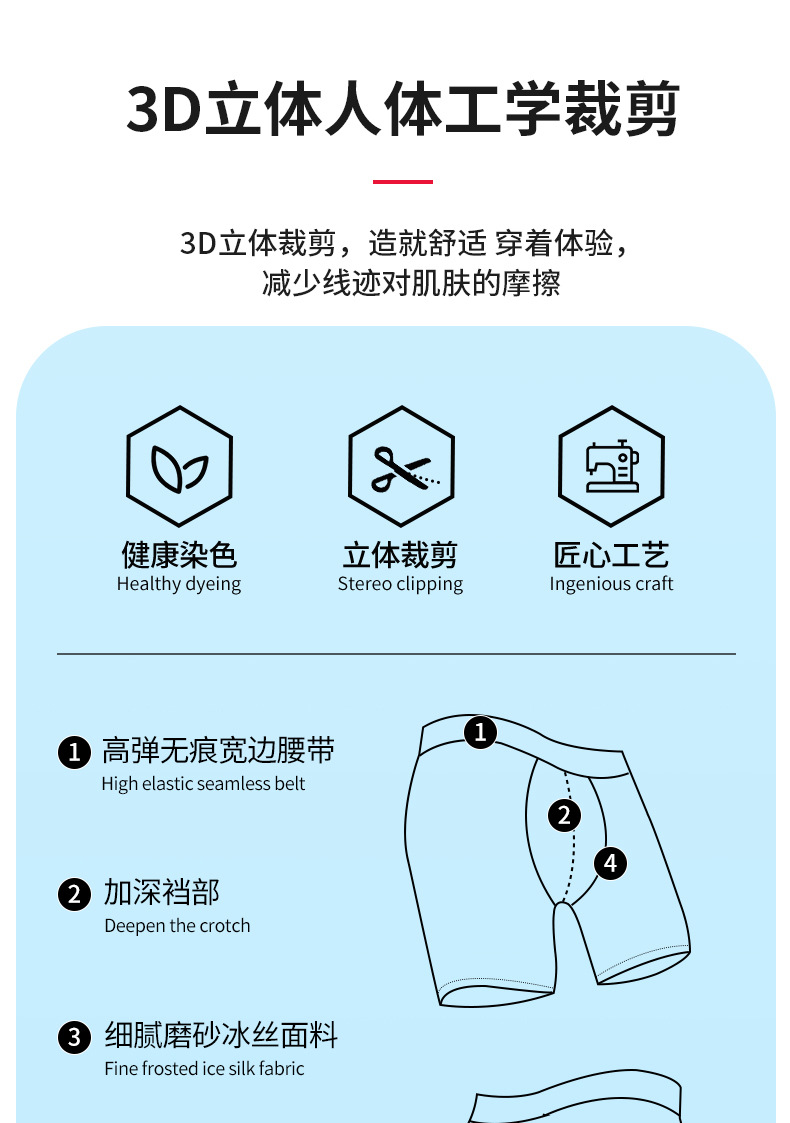 3D立体人体工学裁剪

3D立体裁剪，造就舒适 穿着体验，
减少线迹对肌肤的摩擦

健康染色
Healthy dyeing

立体裁剪
Stereo clipping

匠心工艺
Ingenious craft

1 高弹无痕宽边腰带
High elastic seamless belt

2 加深裆部
Deepen the crotch

3 细腻磨砂冰丝面料
Fine frosted ice silk fabric

1
2
4