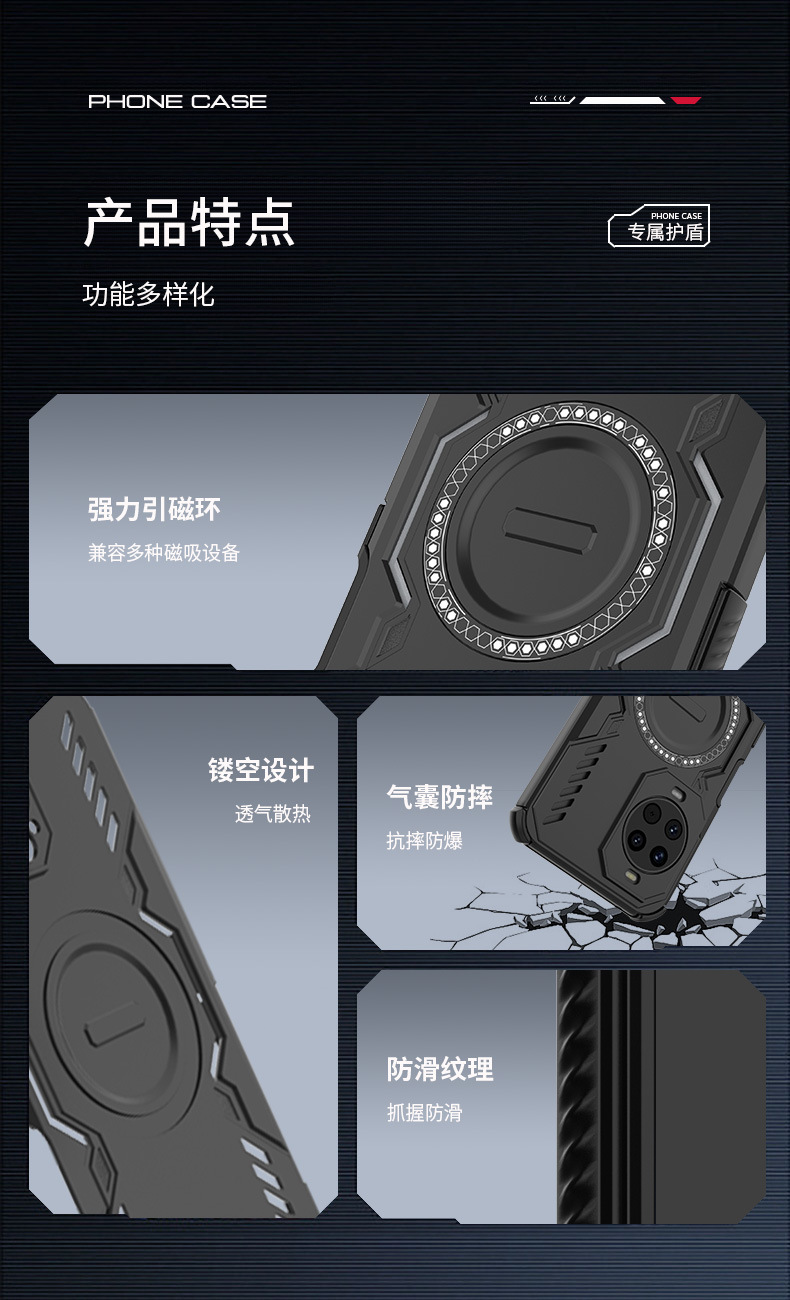 PHONE CASE

产品特点

PHONE CASE
专属护盾

功能多样化

强力引磁环

兼容多种磁吸设备

镂空设计

透气散热

气囊防摔

抗摔防爆

防滑纹理

抓握防滑