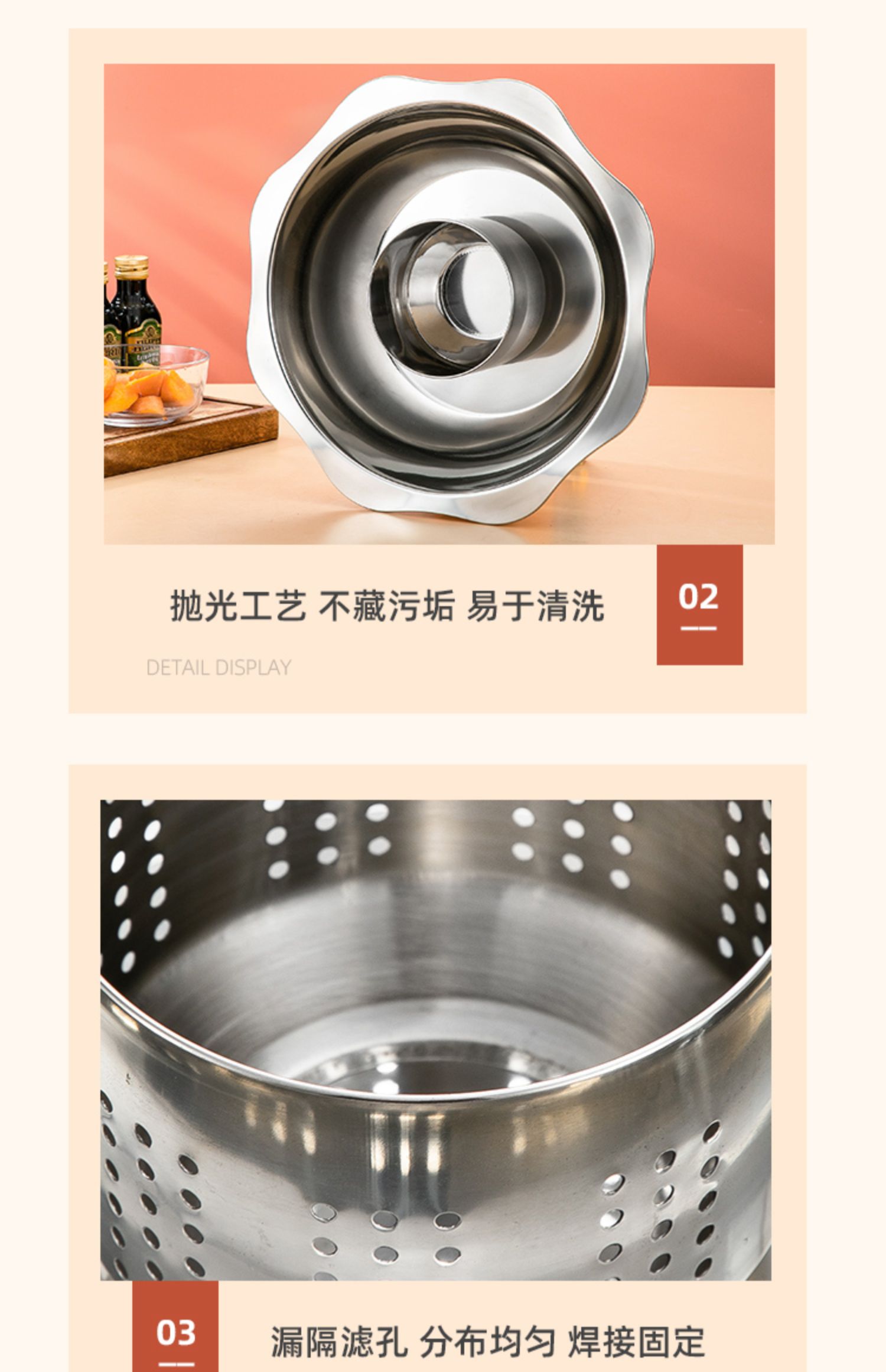 抛光工艺 不藏污垢 易于清洗

02

DETAIL DISPLAY

03

漏隔滤孔 分布均匀 焊接固定