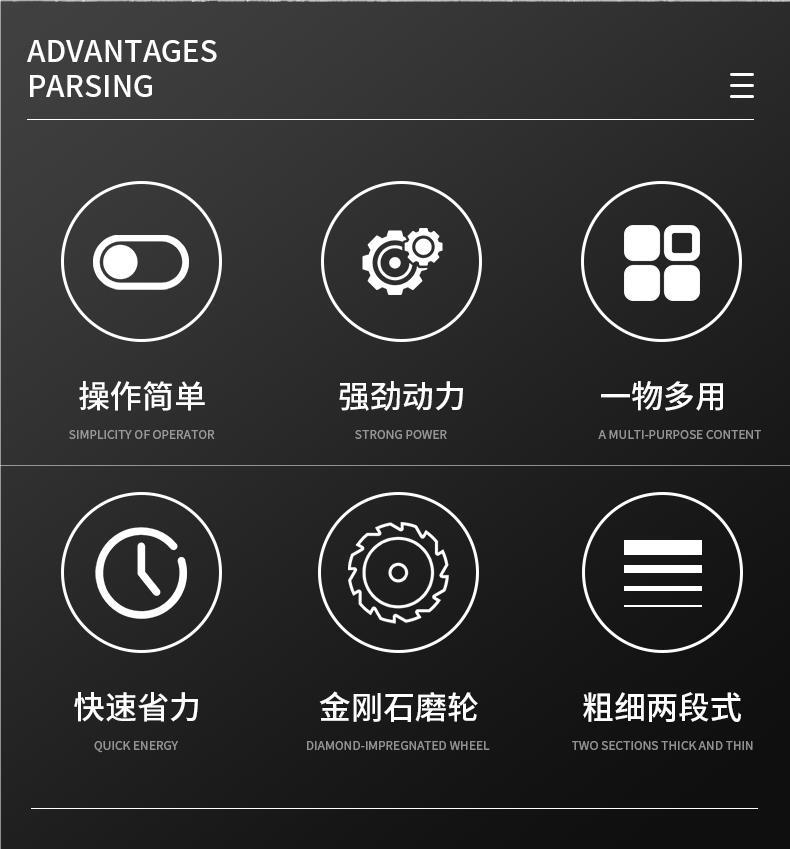 ADVANTAGES
PARSING

操作简单
SIMPLICITY OF OPERATOR

强劲动力
STRONG POWER

一物多用
A MULTI-PURPOSE CONTENT

快速省力
QUICK ENERGY

金刚石磨轮
DIAMOND-IMPREGNATED WHEEL

粗细两段式
TWO SECTIONS THICK AND THIN