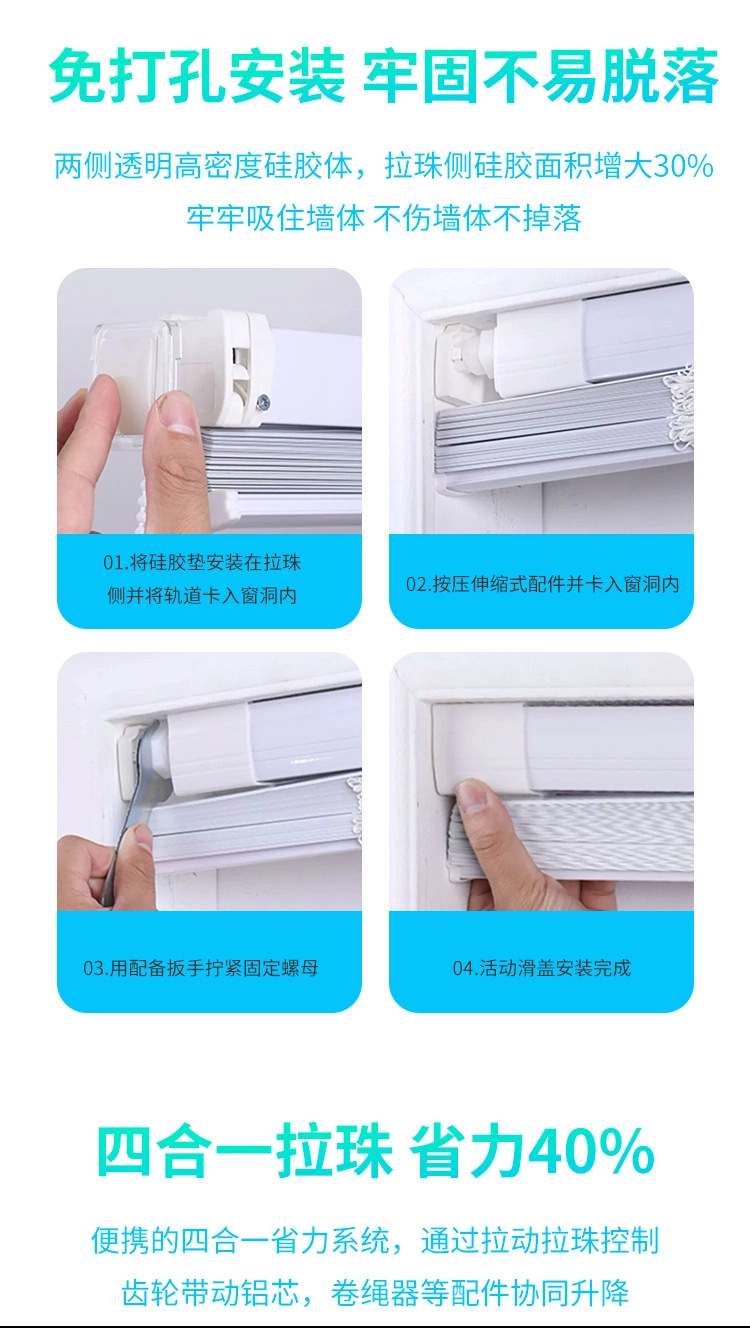 免打孔安装 牢固不易脱落

两侧透明高密度硅胶体，拉珠侧硅胶面积增大30%
牢牢吸住墙体 不伤墙体不掉落

01.将硅胶垫安装在拉珠侧并将轨道卡入窗洞内

02.按压伸缩式配件并卡入窗洞内

03.用配备扳手拧紧固定螺母

04.活动滑盖安装完成

四合一拉珠 省力40%

便携的四合一省力系统，通过拉动拉珠控制
齿轮带动铝芯，卷绳器等配件协同升降