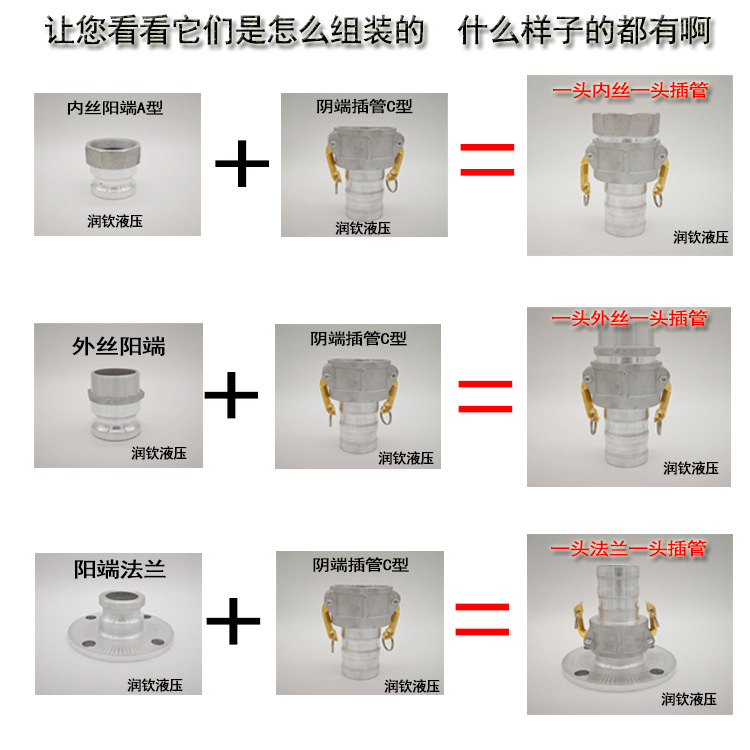 让您看看它们是怎么组装的　什么样子的都有啊

内丝阳端A型
润钦液压

+

阴端插管C型
润钦液压

=

一头内丝一头插管
润钦液压

外丝阳端
润钦液压

+

阴端插管C型
润钦液压

=

一头外丝一头插管
润钦液压

阳端法兰
润钦液压

+

阴端插管C型
润钦液压

=

一头法兰一头插管
润钦液压