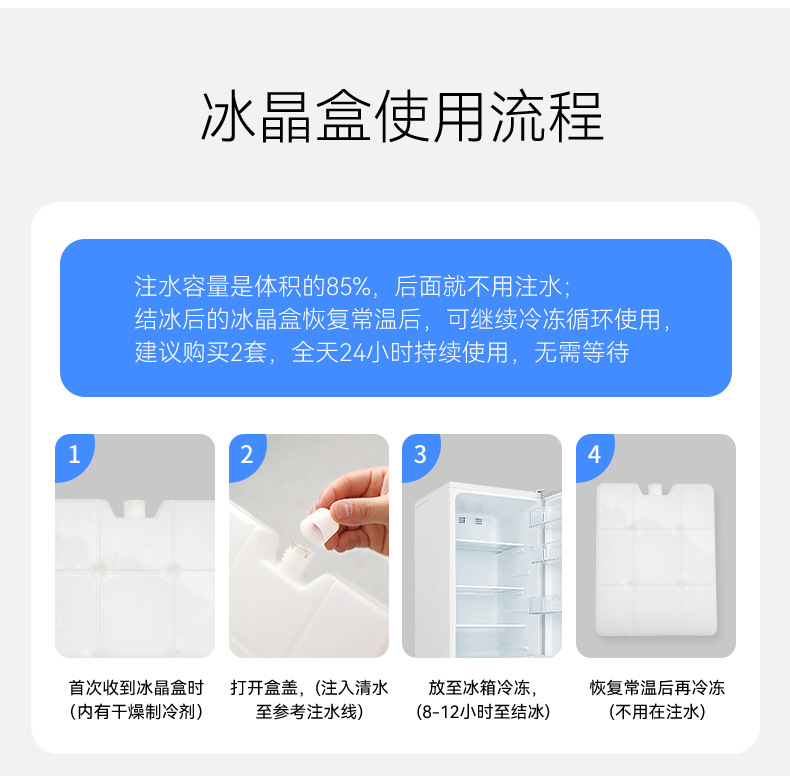 冰晶盒使用流程

注水容量是体积的85%，后面就不用注水；
结冰后的冰晶盒恢复常温后，可继续冷冻循环使用，
建议购买2套，全天24小时持续使用，无需等待

1

首次收到冰晶盒时
（内有干燥制冷剂）

2

打开盒盖，（注入清水
至参考注水线）

3

放至冰箱冷冻，
（8-12小时至结冰）

4

恢复常温后再冷冻
（不用在注水）