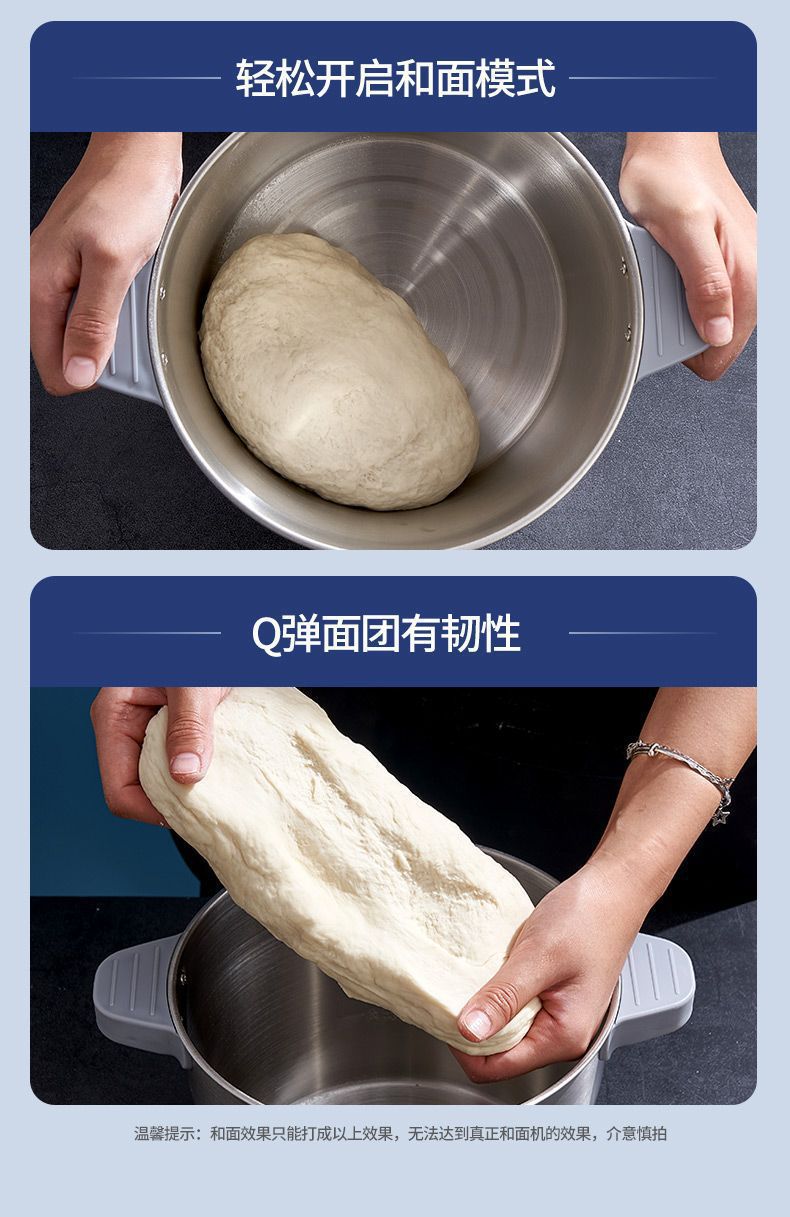 轻松开启和面模式

Q弹面团有韧性

温馨提示：和面效果只能打成以上效果，无法达到真正和面机的效果，介意慎拍