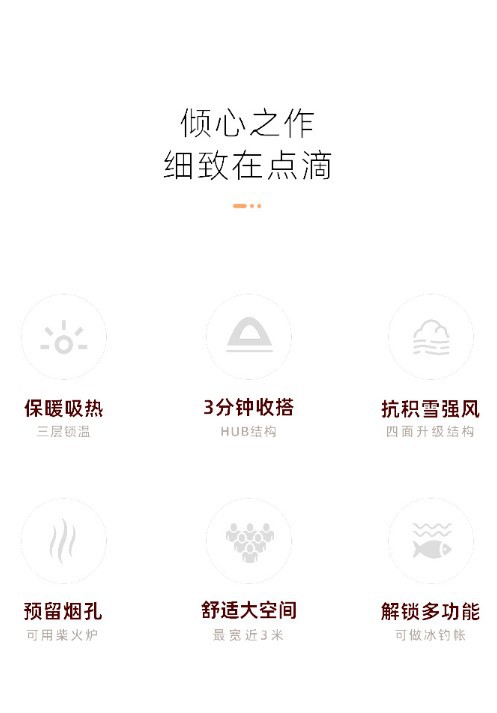 倾心之作
细致在点滴

保暖吸热
三层锁温

3分钟收搭
HUB结构

抗积雪强风
四面升级结构

预留烟孔
可用柴火炉

舒适大空间
最宽近3米

解锁多功能
可做冰钓帐