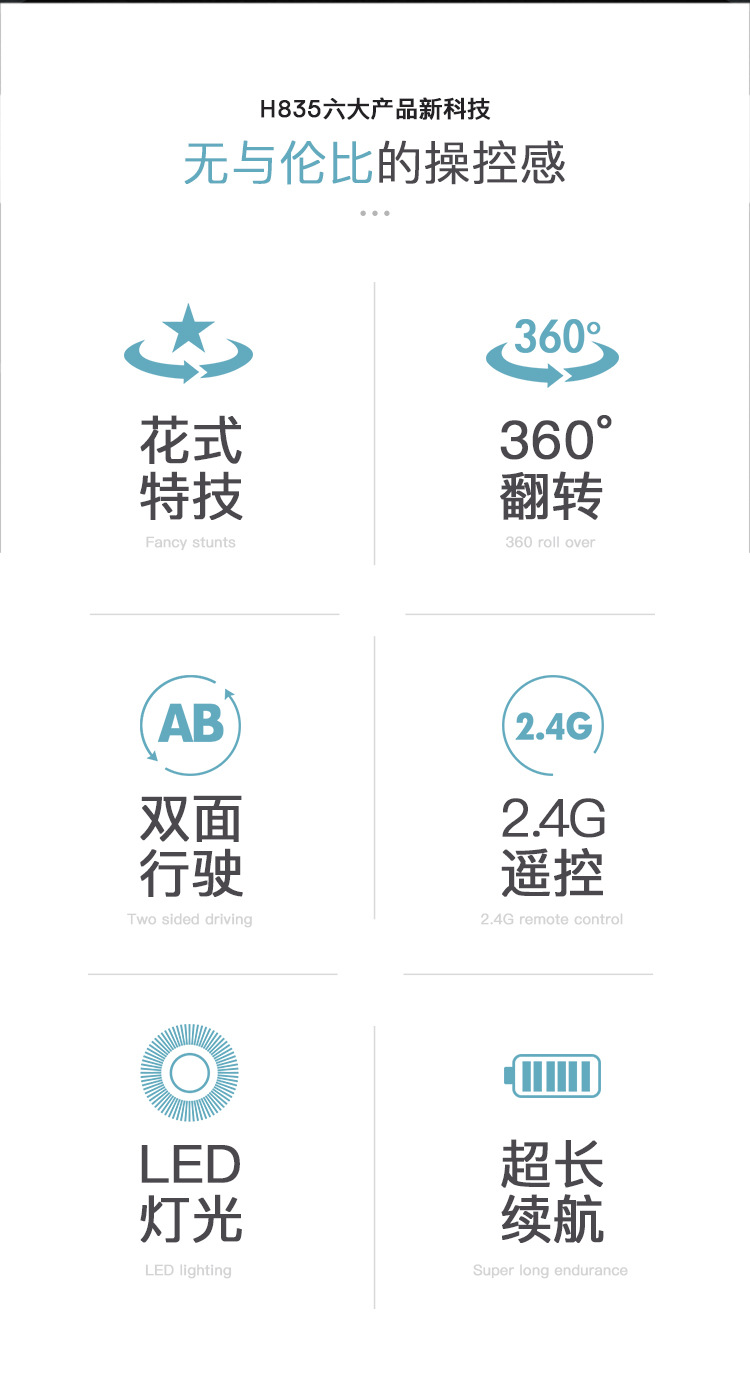 H835六大产品新科技

无与伦比的操控感

360°

花式
特技

Fancy stunts

360°
翻转

360 roll over

AB

双面
行驶

Two sided driving

2.4G

2.4G
遥控

2.4G remote control

LED
灯光

LED lighting

超长
续航

Super long endurance