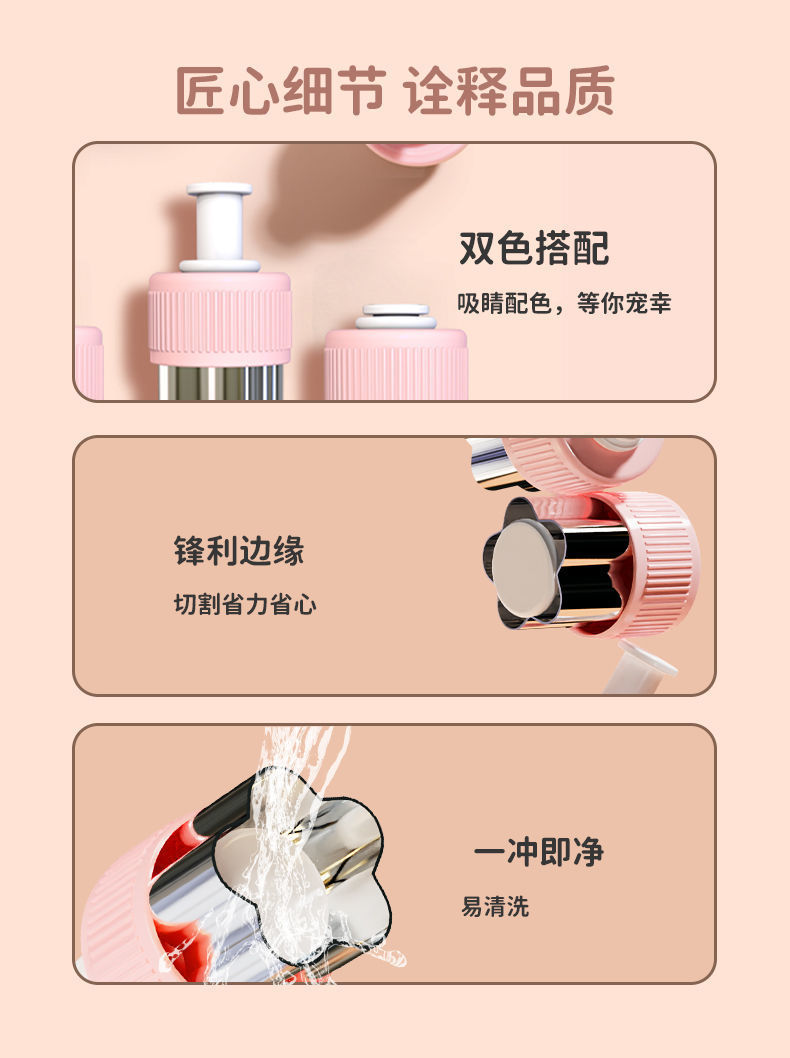 匠心细节 诠释品质

双色搭配

吸睛配色，等你宠幸

锋利边缘

切割省力省心

一冲即净

易清洗