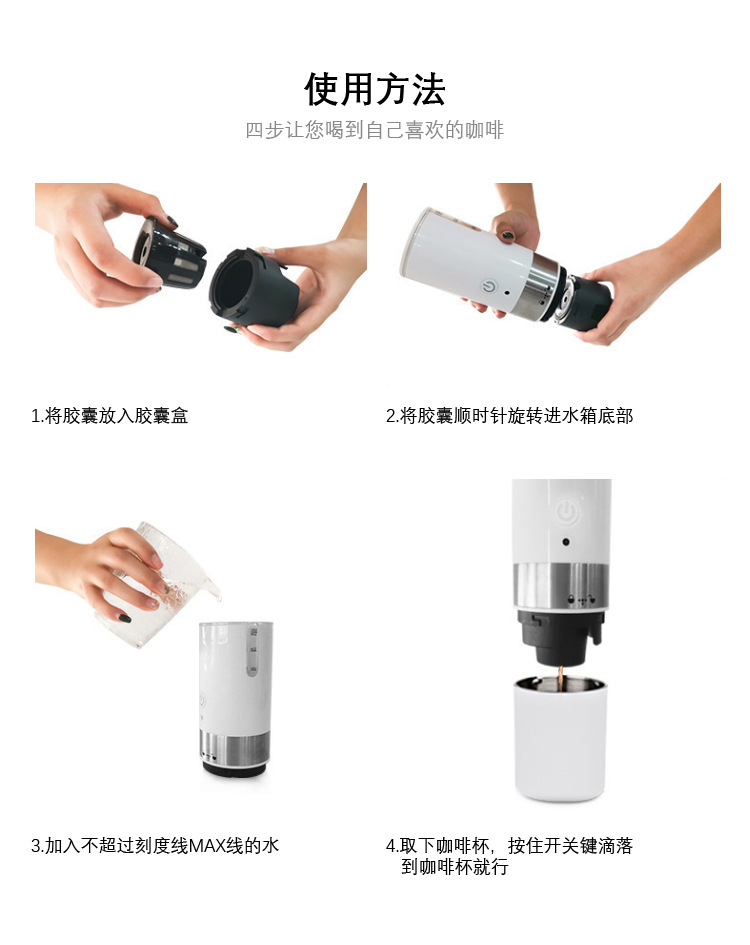 使用方法

四步让您喝到自己喜欢的咖啡

1.将胶囊放入胶囊盒

2.将胶囊顺时针旋转进水箱底部

3.加入不超过刻度线MAX线的水

4.取下咖啡杯，按住开关键滴落到咖啡杯就行