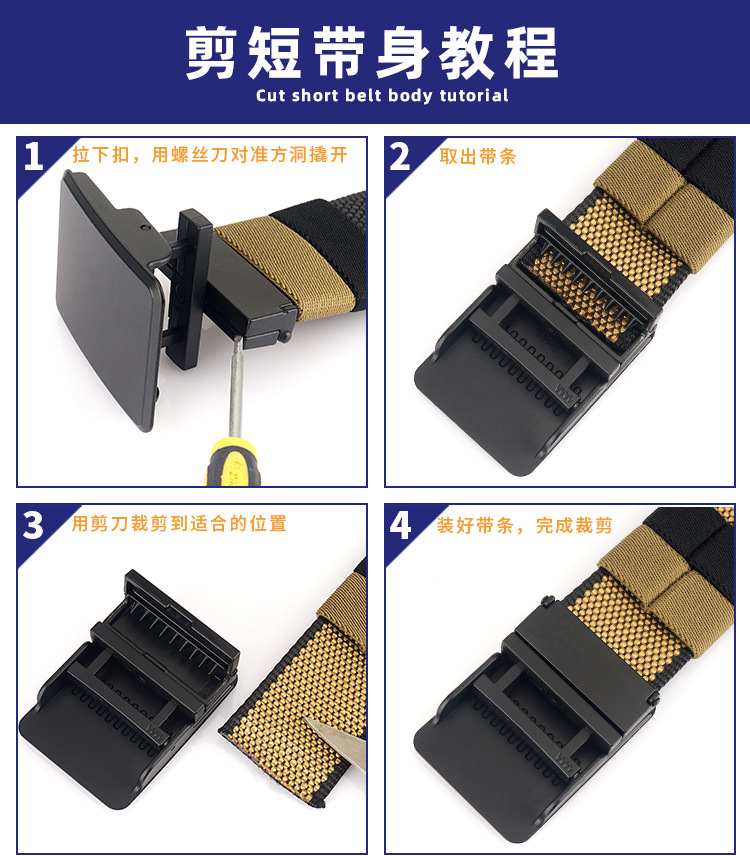 剪短带身教程
Cut short belt body tutorial

1 拉下扣，用螺丝刀对准方洞撬开

2 取出带条

3 用剪刀裁剪到适合的位置

4 装好带条，完成裁剪