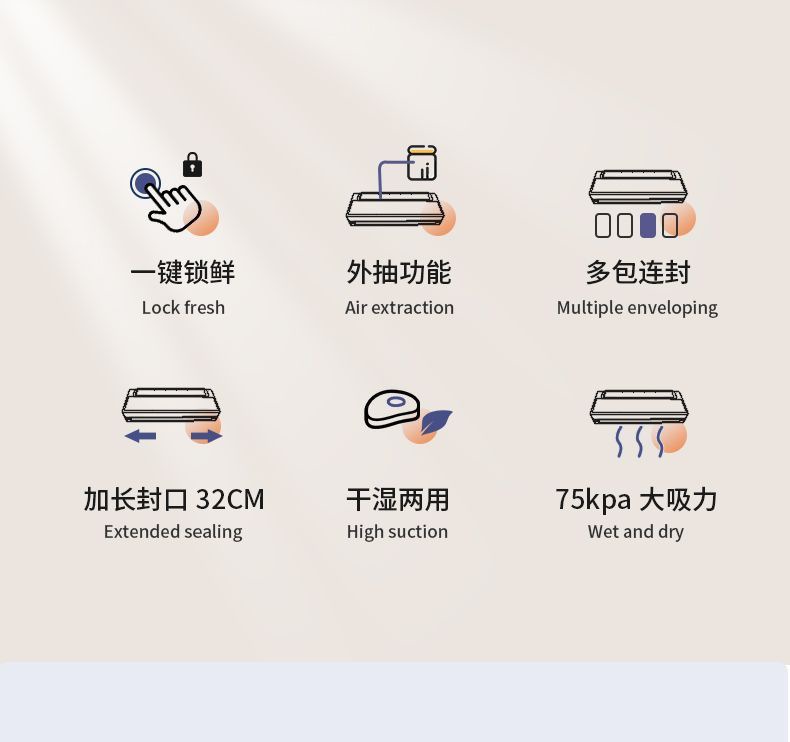 一键锁鲜
Lock fresh

外抽功能
Air extraction

多包连封
Multiple enveloping

加长封口 32CM
Extended sealing

干湿两用
High suction

75kpa 大吸力
Wet and dry