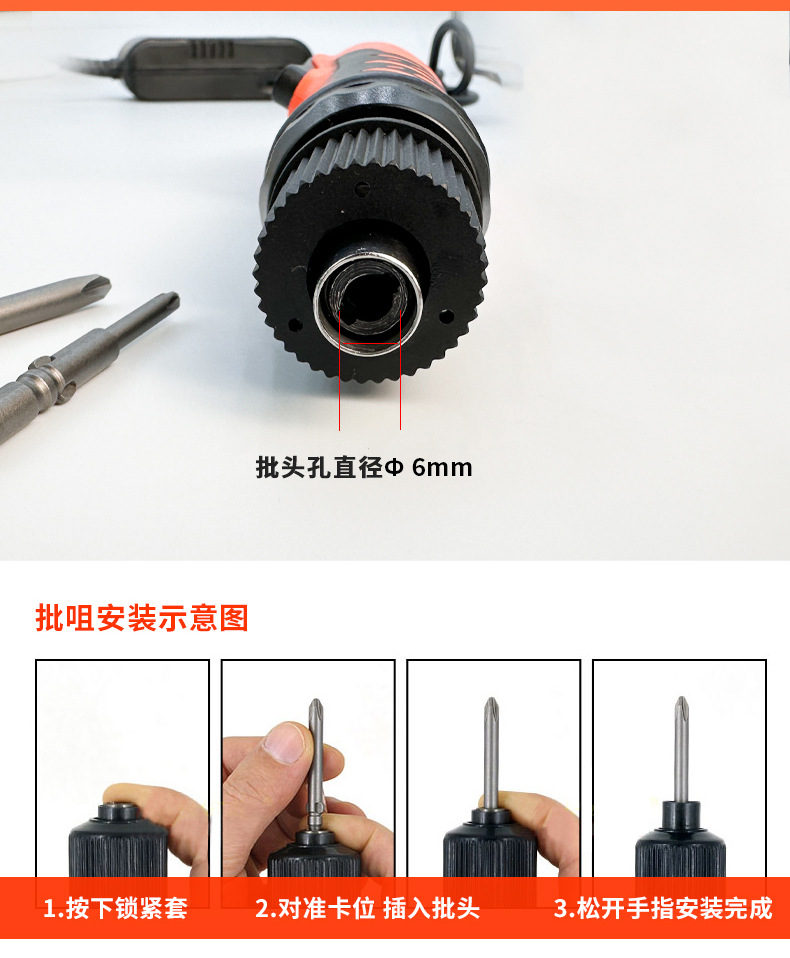 批头孔直径Φ 6mm

批咀安装示意图

1.按下锁紧套

2.对准卡位 插入批头

3.松开手指安装完成