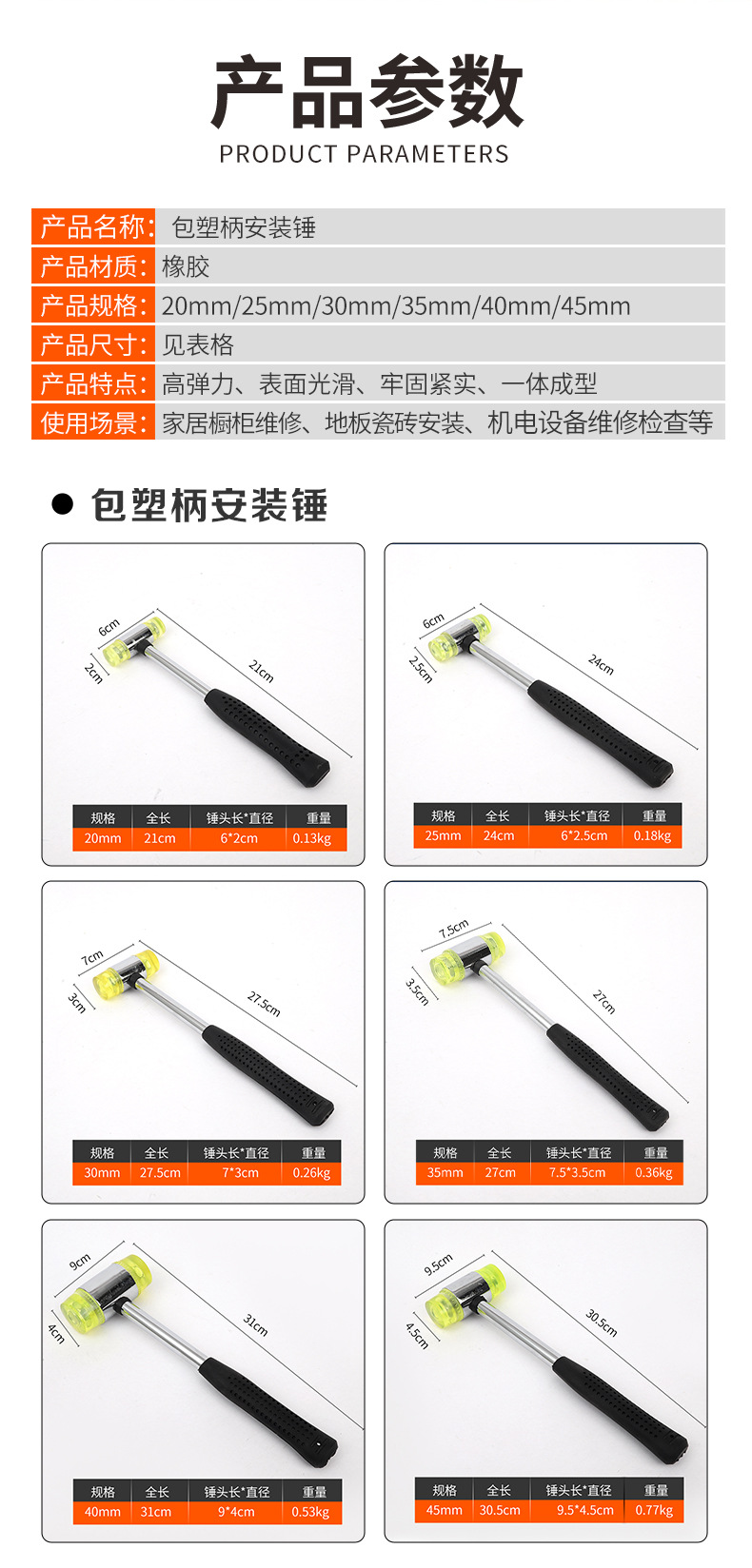 产品参数
PRODUCT PARAMETERS

| 产品名称: | 包塑柄安装锤 |
|---|---|
| 产品材质: | 橡胶 |
| 产品规格: | 20mm/25mm/30mm/35mm/40mm/45mm |
| 产品尺寸: | 见表格 |
| 产品特点: | 高弹力、表面光滑、牢固紧实、一体成型 |
| 使用场景: | 家居橱柜维修、地板瓷砖安装、机电设备维修检查等 |

● 包塑柄安装锤

6cm
2cm
21cm

| 规格 | 全长 | 锤头长*直径 | 重量 |
|---|---|---|---|
| 20mm | 21cm | 6*2cm | 0.13kg |

6cm
2.5cm
24cm

| 规格 | 全长 | 锤头长*直径 | 重量 |
|---|---|---|---|
| 25mm | 24cm | 6*2.5cm | 0.18kg |

7cm
3cm
27.5cm

| 规格 | 全长 | 锤头长*直径 | 重量 |
|---|---|---|---|
| 30mm | 27.5cm | 7*3cm | 0.26kg |

7.5cm
3.5cm
27cm

| 规格 | 全长 | 锤头长*直径 | 重量 |
|---|---|---|---|
| 35mm | 27cm | 7.5*3.5cm | 0.36kg |

9cm
4cm
31cm

| 规格 | 全长 | 锤头长*直径 | 重量 |
|---|---|---|---|
| 40mm | 31cm | 9*4cm | 0.53kg |

9.5cm
4.5cm
30.5cm

| 规格 | 全长 | 锤头长*直径 | 重量 |
|---|---|---|---|
| 45mm | 30.5cm | 9.5*4.5cm | 0.77kg |