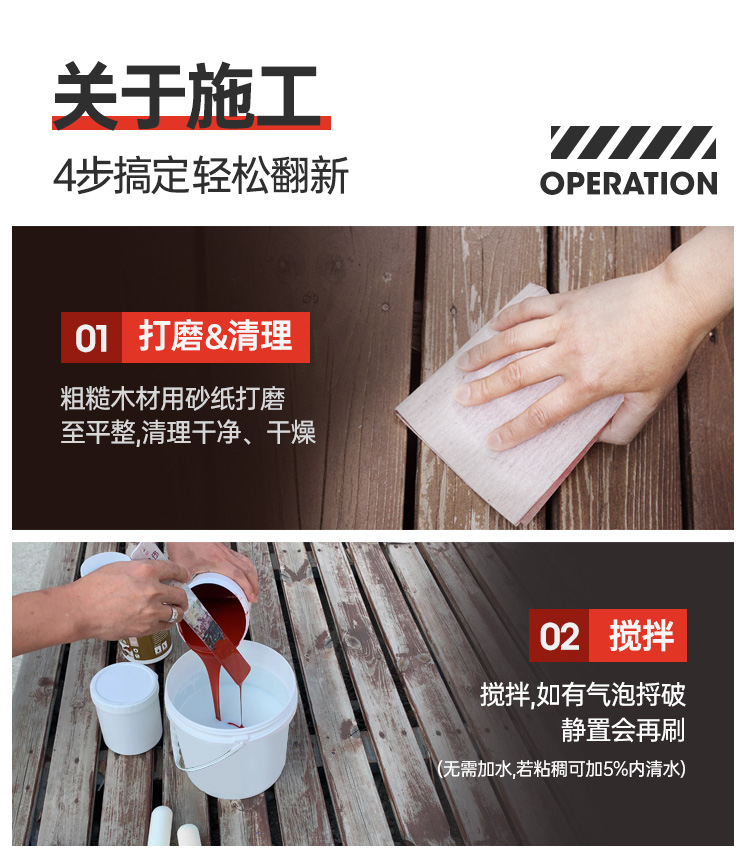 关于施工

4步搞定轻松翻新

OPERATION

01 打磨&清理

粗糙木材用砂纸打磨至平整,清理干净、干燥

02 搅拌

搅拌,如有气泡捋破静置会再刷

(无需加水,若粘稠可加5%内清水)