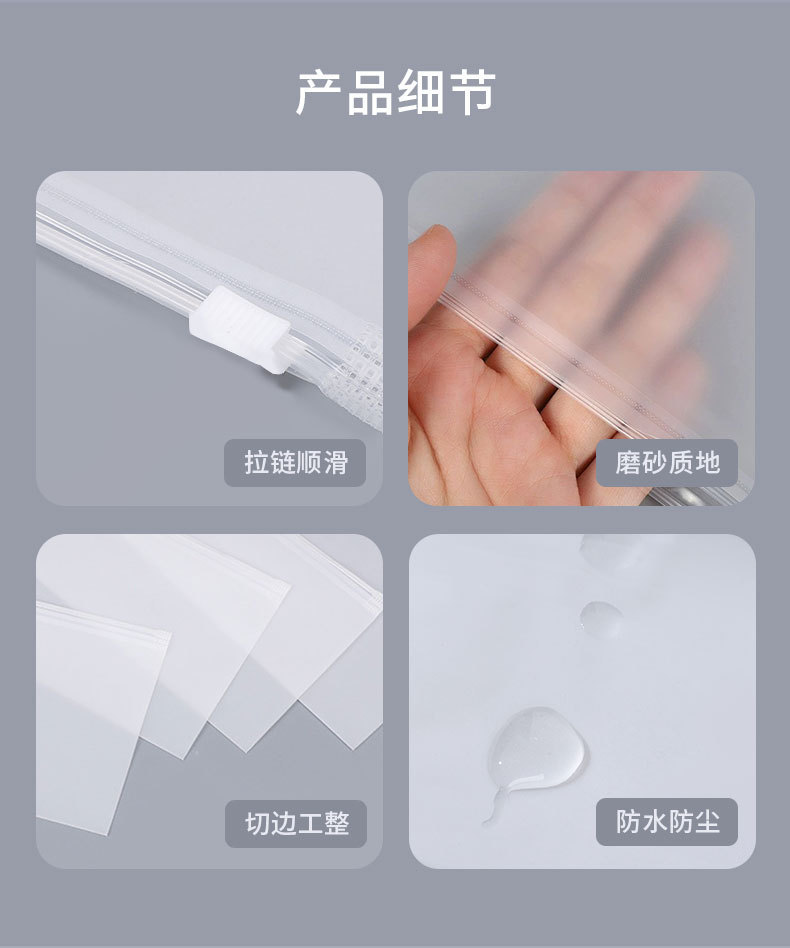 产品细节

拉链顺滑

磨砂质地

切边工整

防水防尘