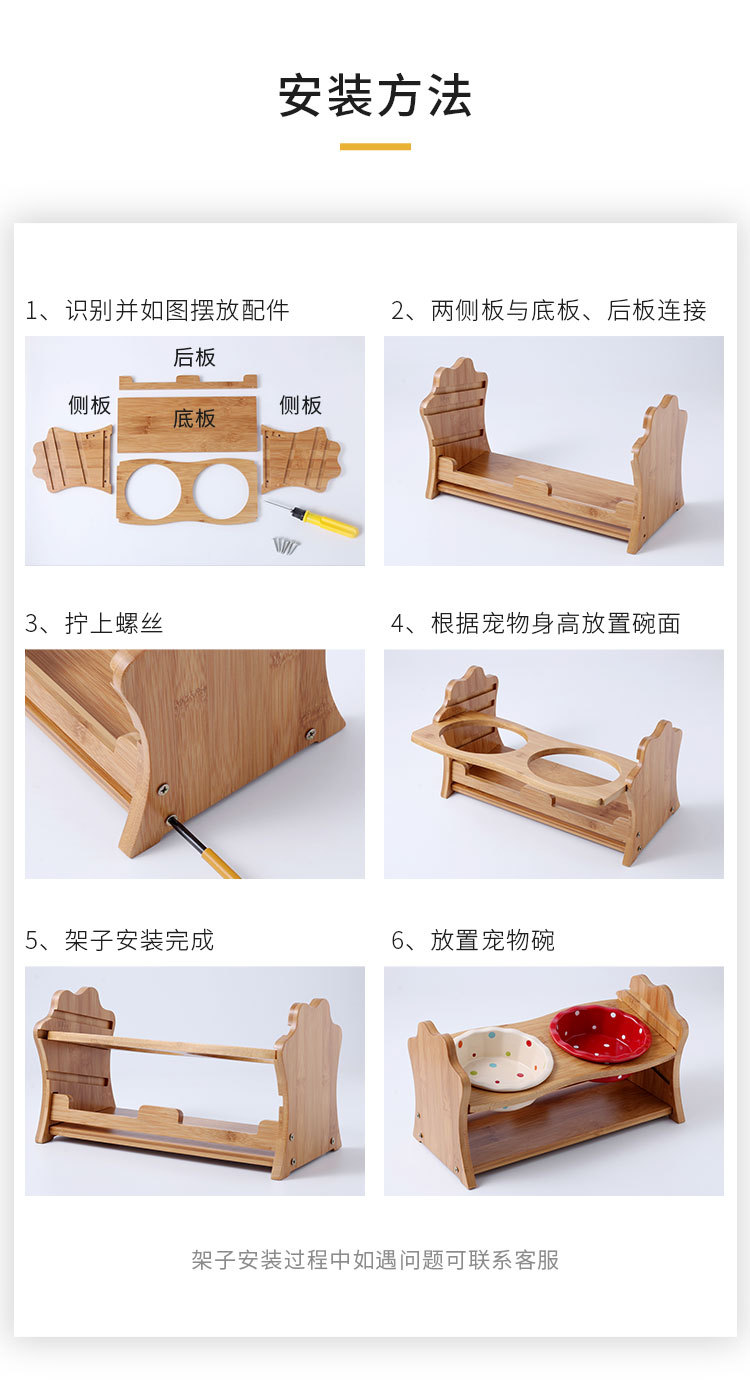 安装方法

1、识别并如图摆放配件

后板

侧板

底板

侧板

2、两侧板与底板、后板连接

3、拧上螺丝

4、根据宠物身高放置碗面

5、架子安装完成

6、放置宠物碗

架子安装过程中如遇问题可联系客服