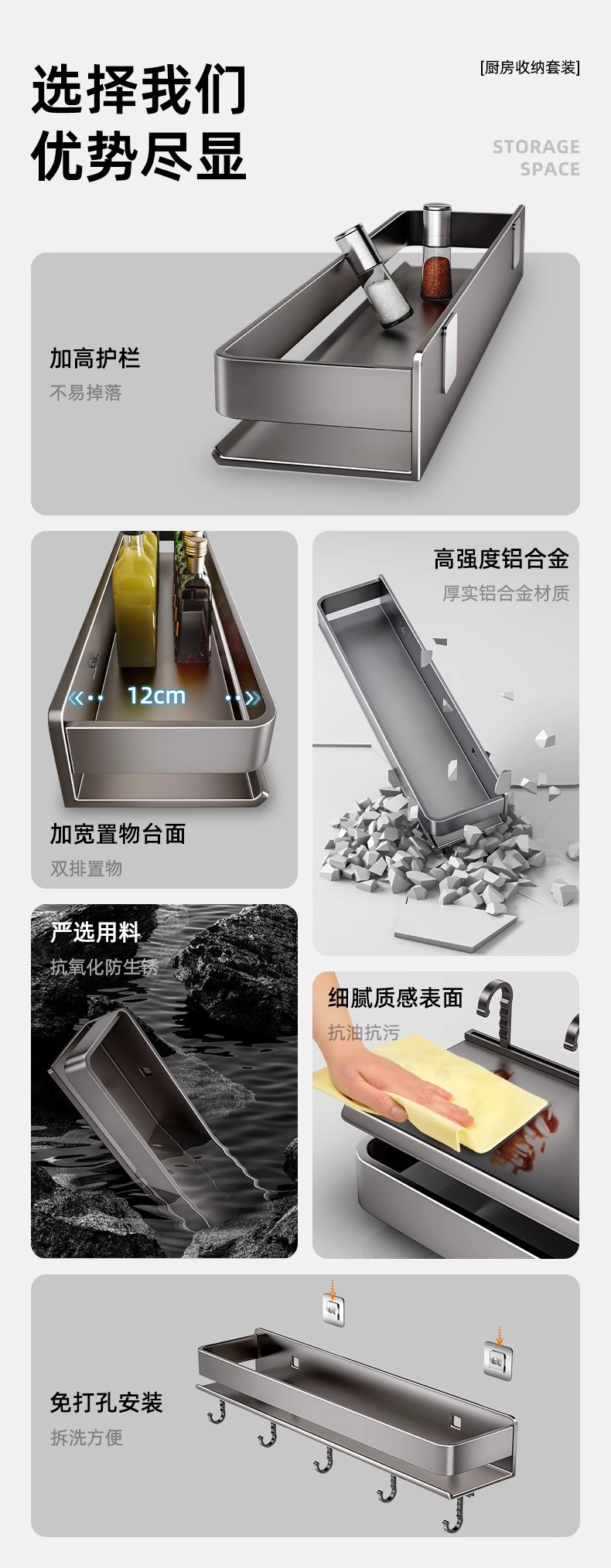 选择我们
优势尽显

[厨房收纳套装]

STORAGE
SPACE

加高护栏
不易掉落

12cm

加宽置物台面
双排置物

高强度铝合金
厚实铝合金材质

严选用料
抗氧化防生锈

细腻质感表面
抗油抗污

免打孔安装
拆洗方便