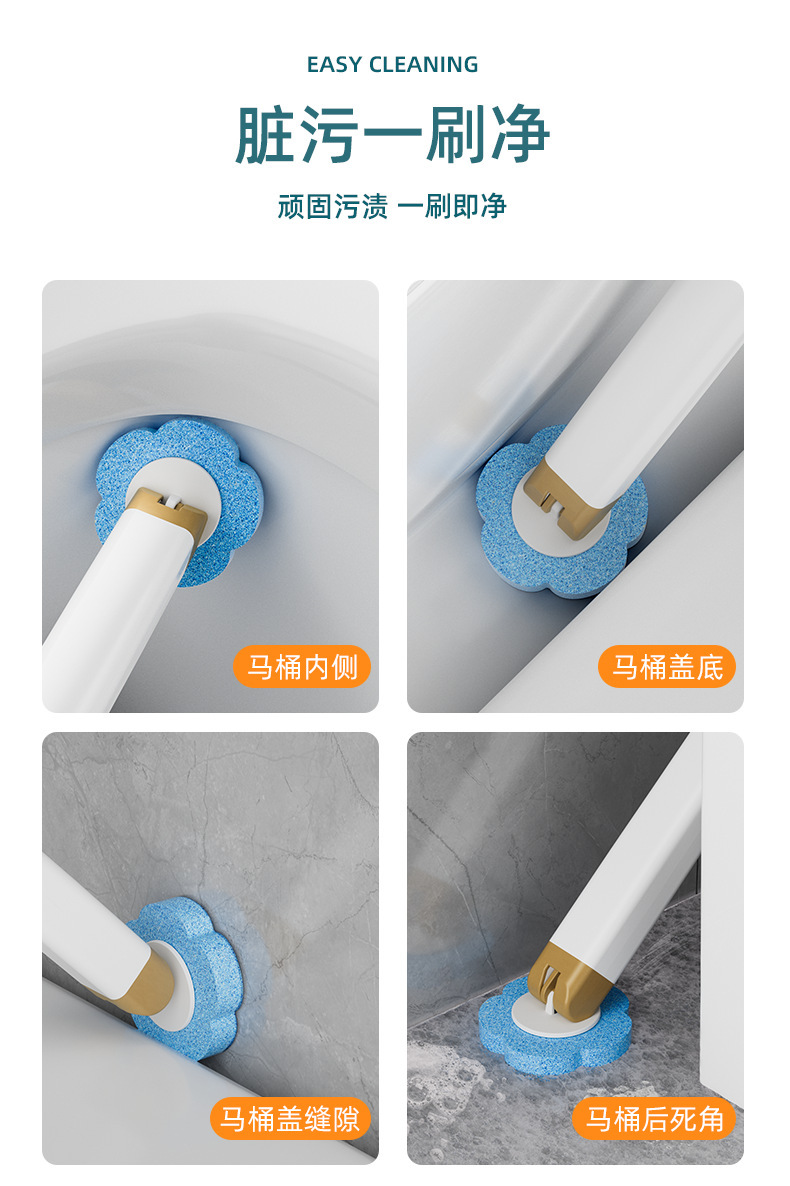 EASY CLEANING

脏污一刷净

顽固污渍 一刷即净

马桶内侧

马桶盖底

马桶盖缝隙

马桶后死角