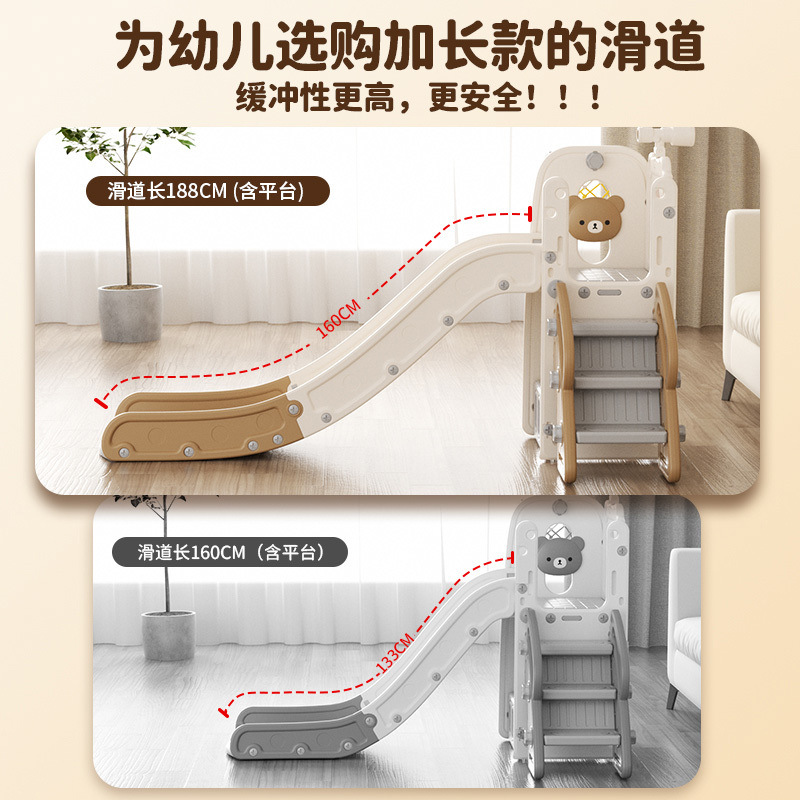 为幼儿选购加长款的滑道
缓冲性更高，更安全！！！

滑道长188CM (含平台)

160CM

滑道长160CM（含平台）

133CM