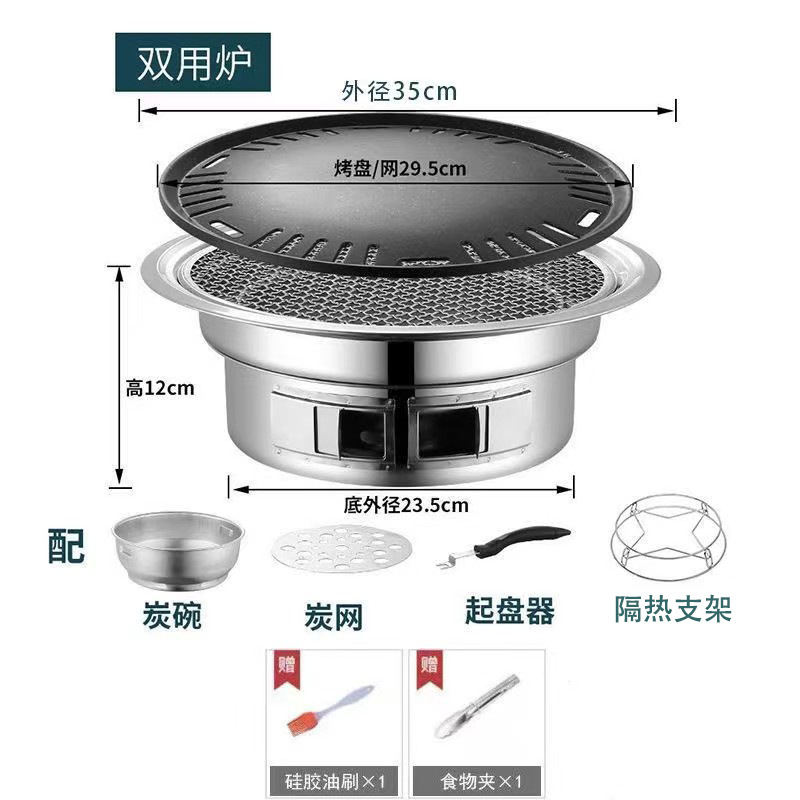 双用炉

外径35cm

烤盘/网29.5cm

高12cm

底外径23.5cm

配

炭碗

炭网

起盘器

隔热支架

赠

硅胶油刷×1

赠

食物夹×1