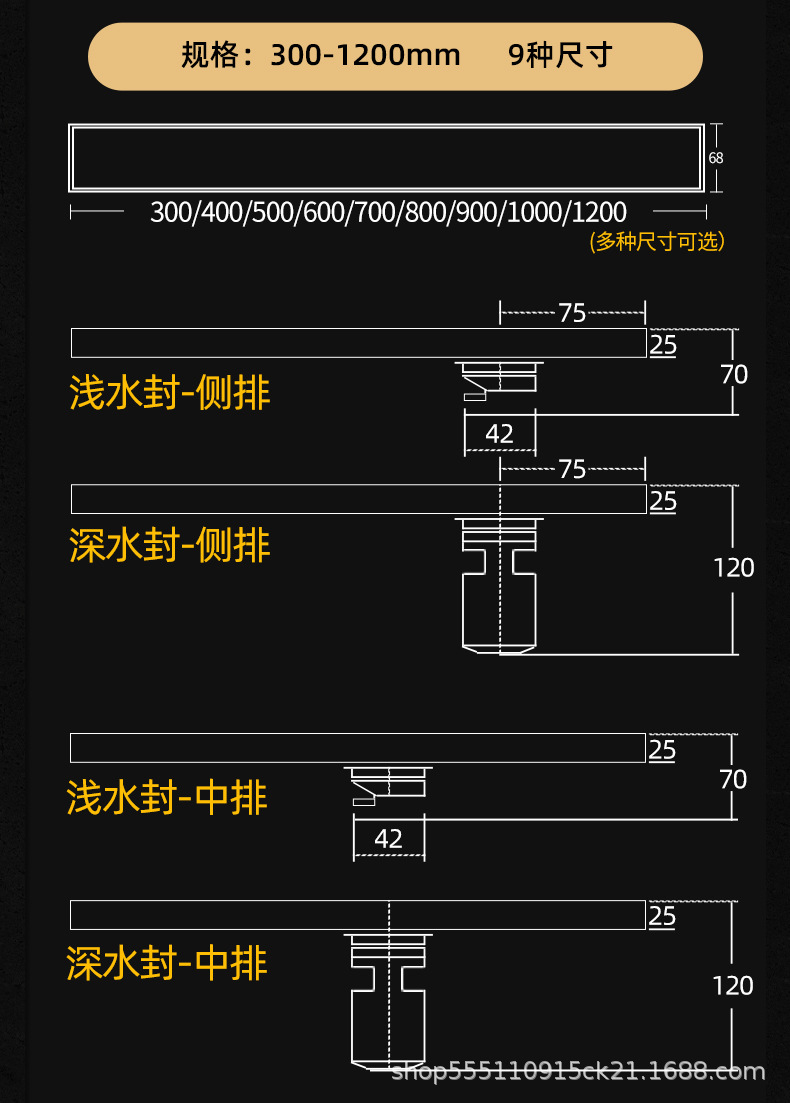 规格：300-1200mm　9种尺寸

68

300/400/500/600/700/800/900/1000/1200

(多种尺寸可选)

75

25

70

浅水封-侧排

42

75

25

深水封-侧排

120

25

70

浅水封-中排

42

25

深水封-中排

120

shop555110915ck21.1688.com